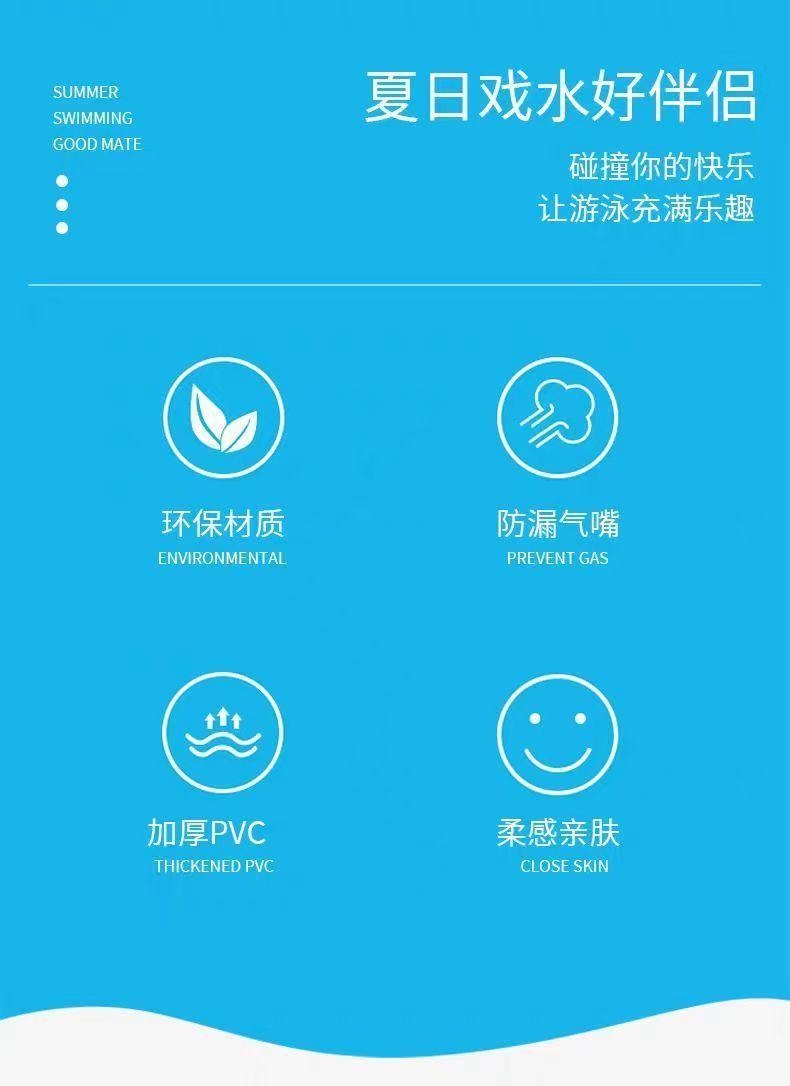 SUMMER
SWIMMING
GOOD MATE

夏日戏水好伴侣

碰撞你的快乐
让游泳充满乐趣

环保材质
ENVIRONMENTAL

防漏气嘴
PREVENT GAS

加厚PVC
THICKENED PVC

柔感亲肤
CLOSE SKIN