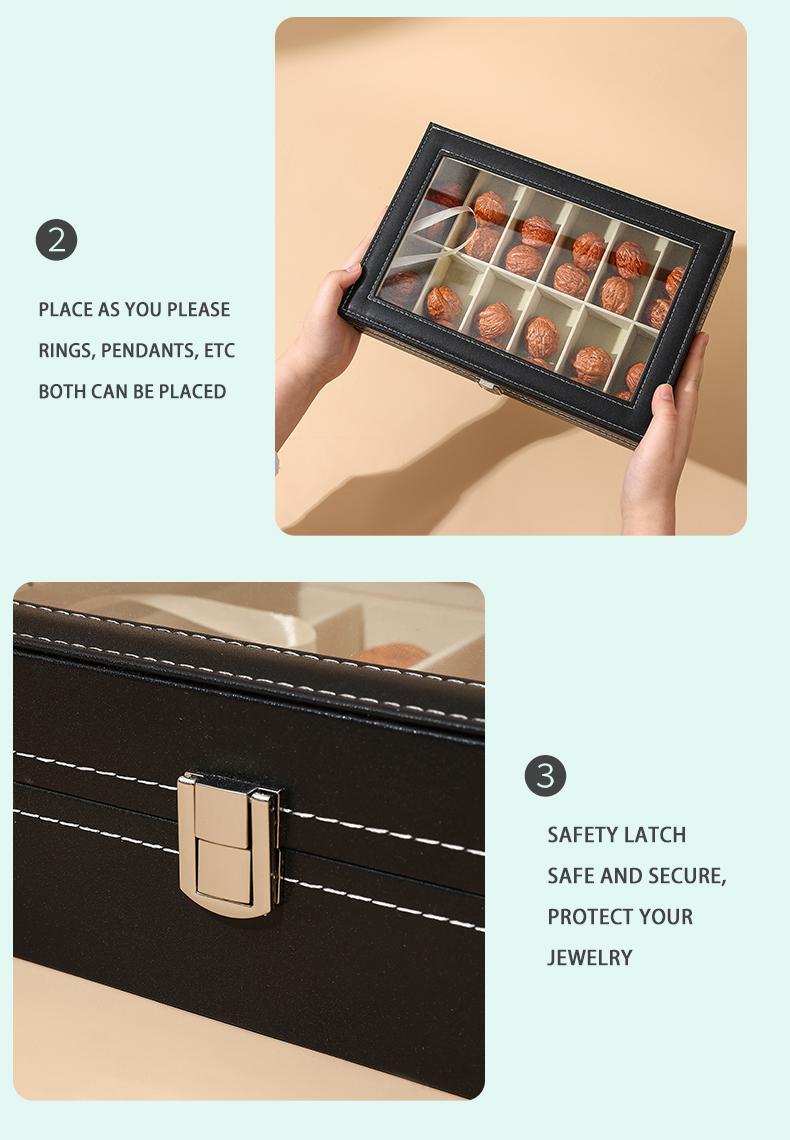 2

PLACE AS YOU PLEASE
RINGS, PENDANTS, ETC
BOTH CAN BE PLACED

3

SAFETY LATCH
SAFE AND SECURE,
PROTECT YOUR
JEWELRY