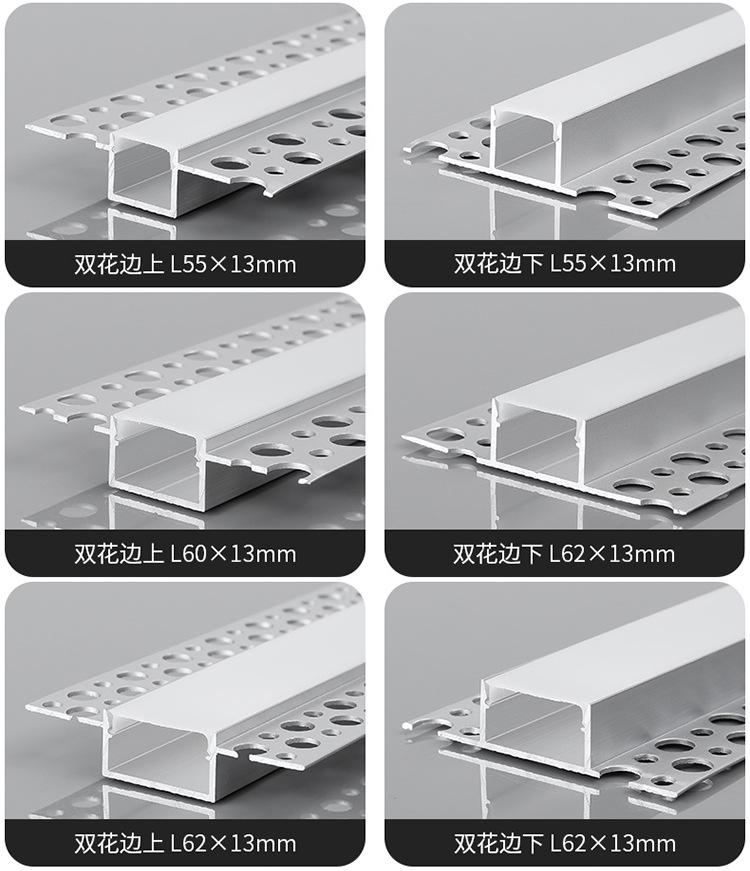 双花边上 L55×13mm

双花边下 L55×13mm

双花边上 L60×13mm

双花边下 L62×13mm

双花边上 L62×13mm

双花边下 L62×13mm