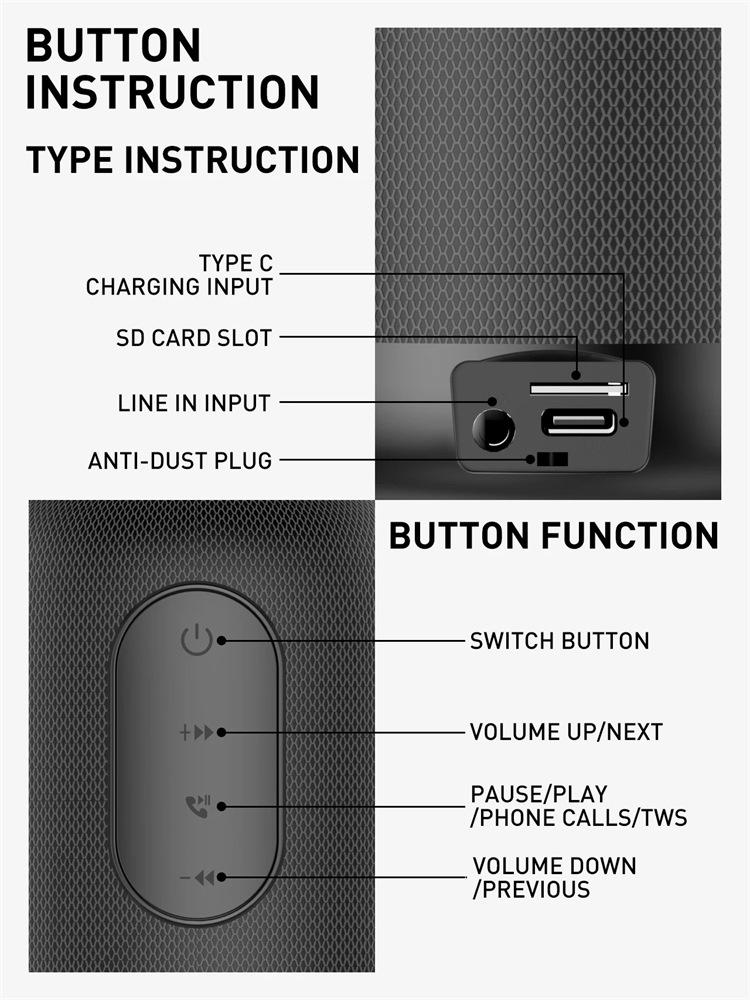 BUTTON INSTRUCTION

TYPE INSTRUCTION

TYPE C CHARGING INPUT

SD CARD SLOT

LINE IN INPUT

ANTI-DUST PLUG

BUTTON FUNCTION

SWITCH BUTTON

VOLUME UP/NEXT

PAUSE/PLAY /PHONE CALLS/TWS

VOLUME DOWN /PREVIOUS