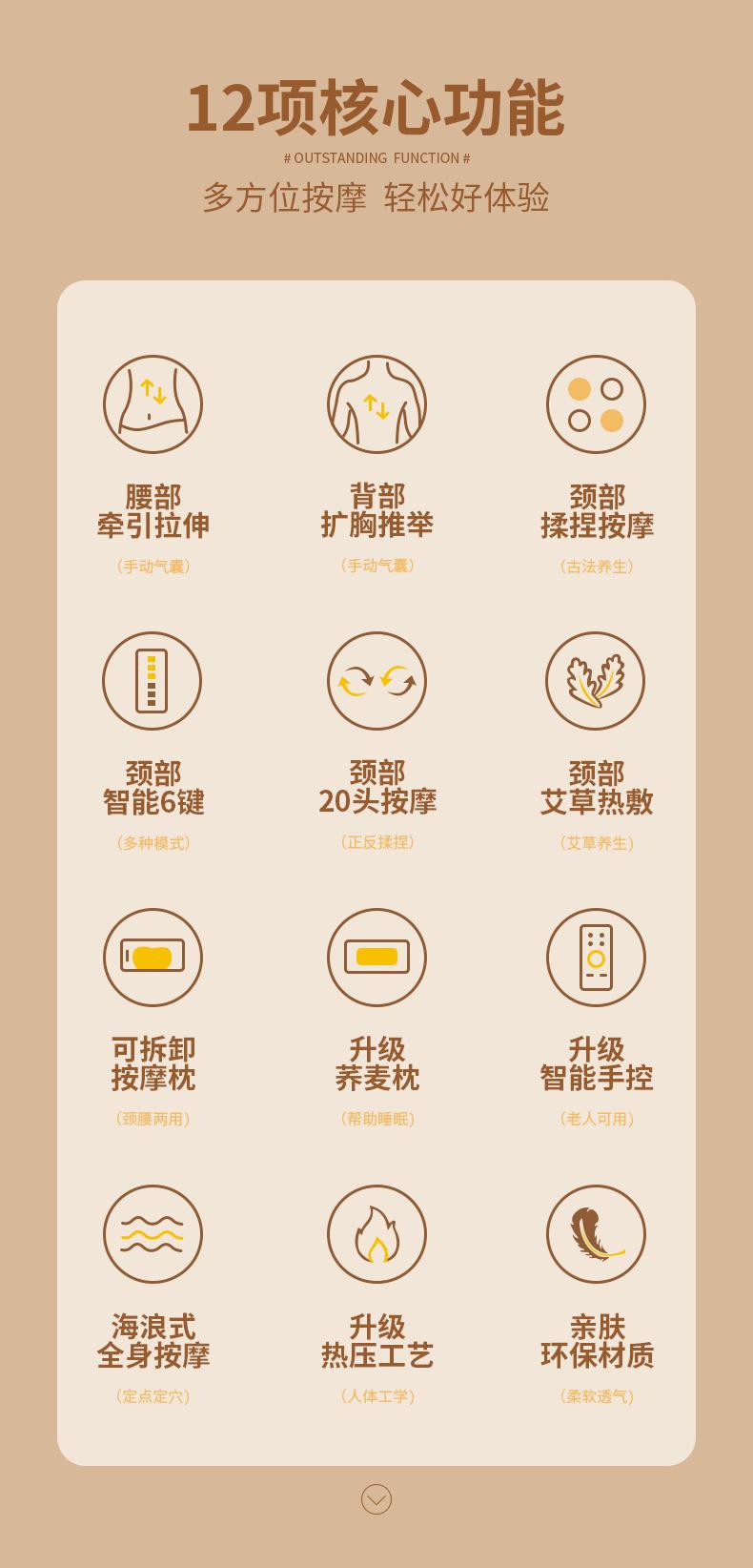 12项核心功能

# OUTSTANDING FUNCTION #

多方位按摩 轻松好体验

腰部
牵引拉伸

（手动气囊）

背部
扩胸推举

（手动气囊）

颈部
揉捏按摩

（古法养生）

颈部
智能6键

（多种模式）

颈部
20头按摩

（正反揉捏）

颈部
艾草热敷

（艾草养生）

可拆卸
按摩枕

（颈腰两用）

升级
荞麦枕

（帮助睡眠）

升级
智能手控

（老人可用）

海浪式
全身按摩

（定点定穴）

升级
热压工艺

（人体工学）

亲肤
环保材质

（柔软透气）