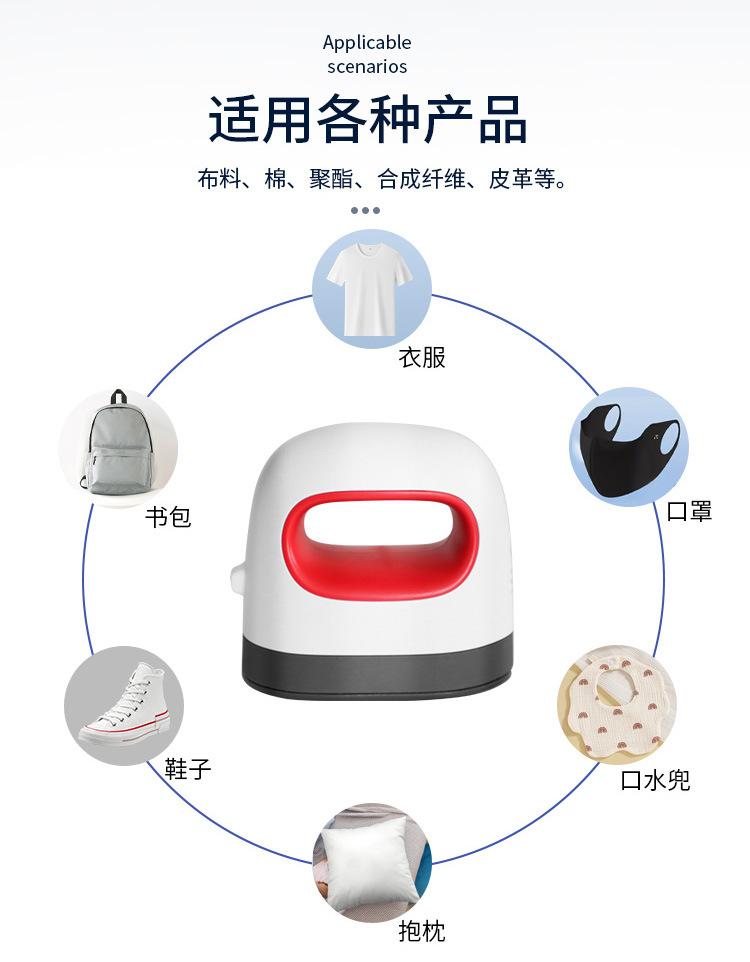 Applicable scenarios

适用各种产品

布料、棉、聚酯、合成纤维、皮革等。

衣服

书包

口罩

鞋子

口水兜

抱枕