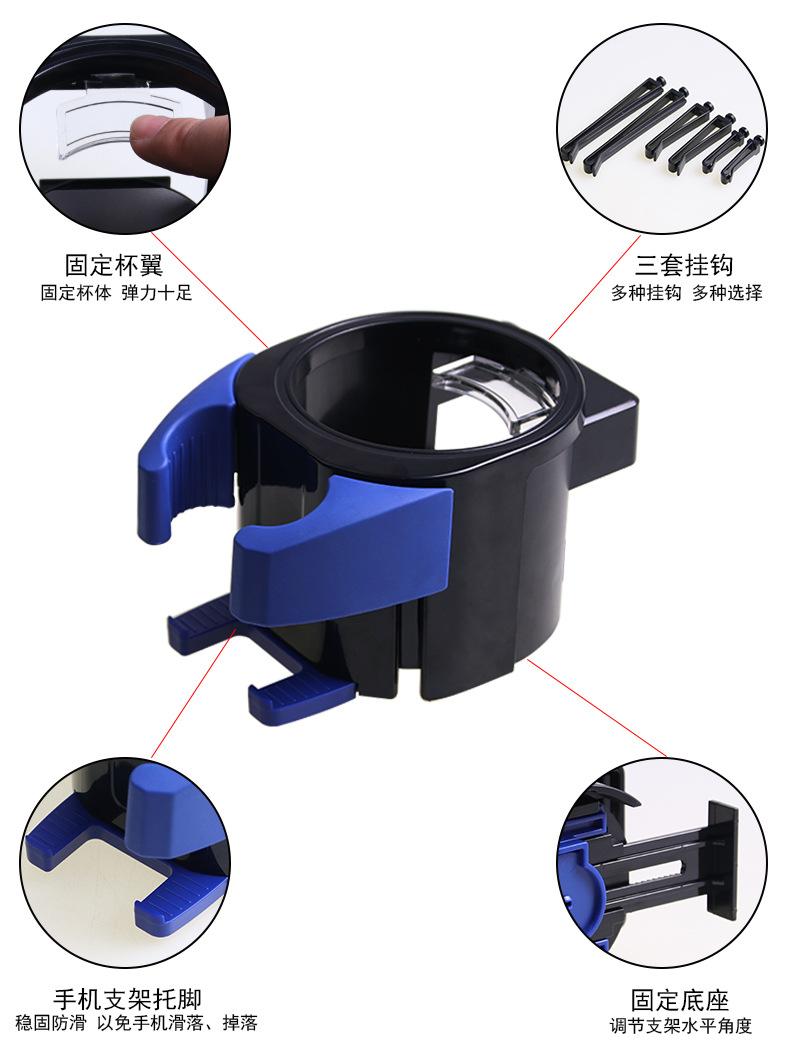 固定杯翼
固定杯体 弹力十足

三套挂钩
多种挂钩 多种选择

手机支架托脚
稳固防滑 以免手机滑落、掉落

固定底座
调节支架水平角度