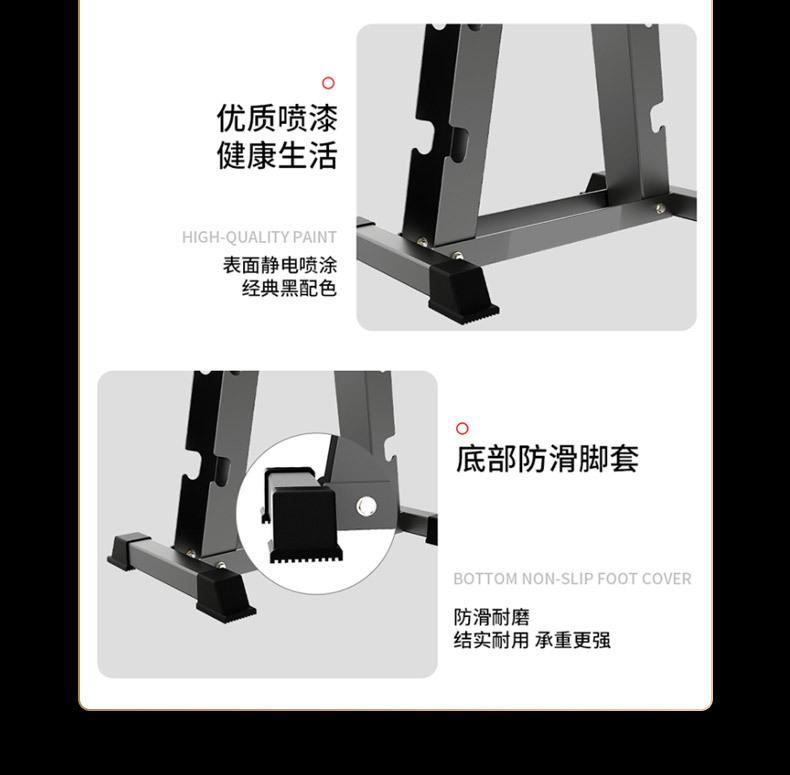 优质喷漆
健康生活

HIGH-QUALITY PAINT

表面静电喷涂
经典黑配色

底部防滑脚套

BOTTOM NON-SLIP FOOT COVER

防滑耐磨
结实耐用 承重更强