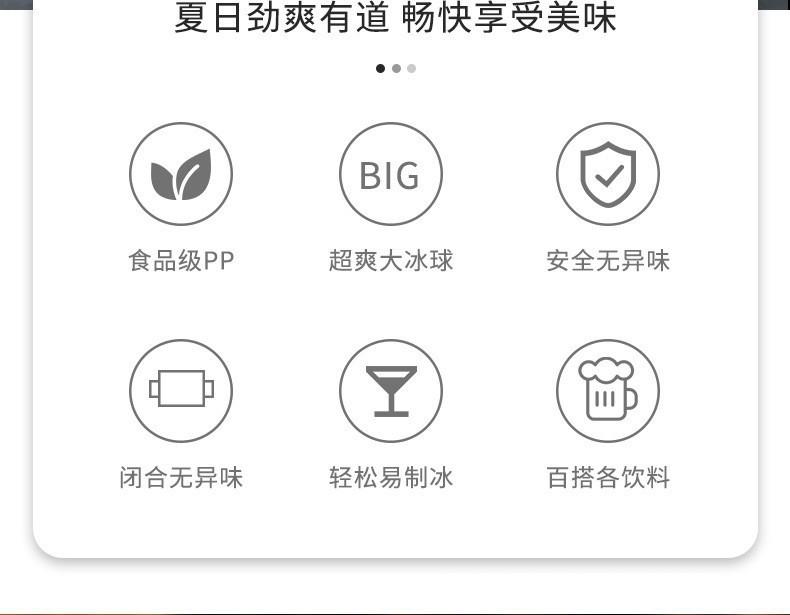 夏日劲爽有道 畅快享受美味

BIG

食品级PP

超爽大冰球

安全无异味

闭合无异味

轻松易制冰

百搭各饮料