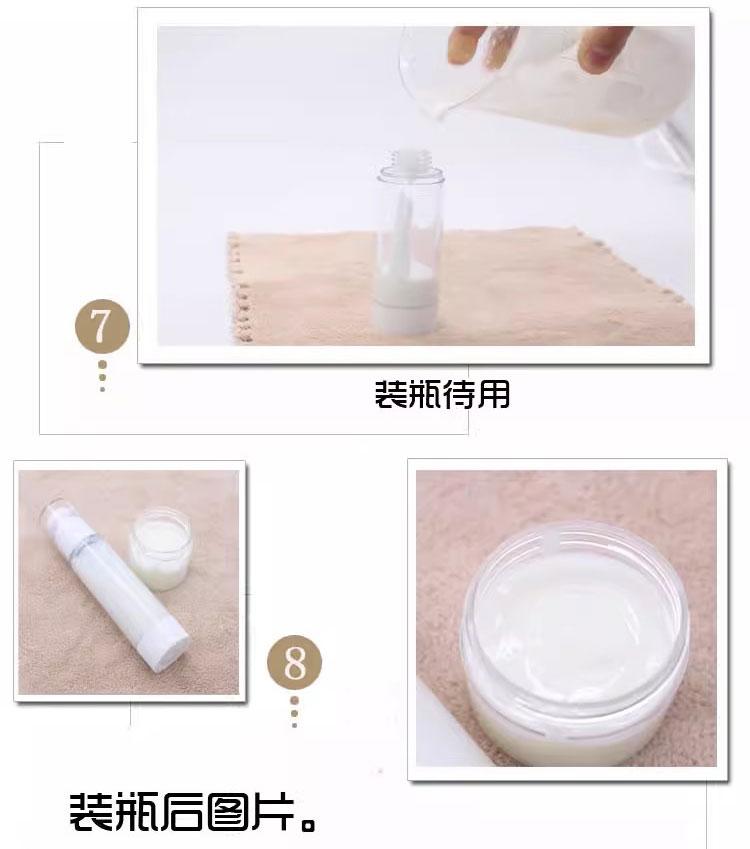 7

装瓶待用

8

装瓶后图片。