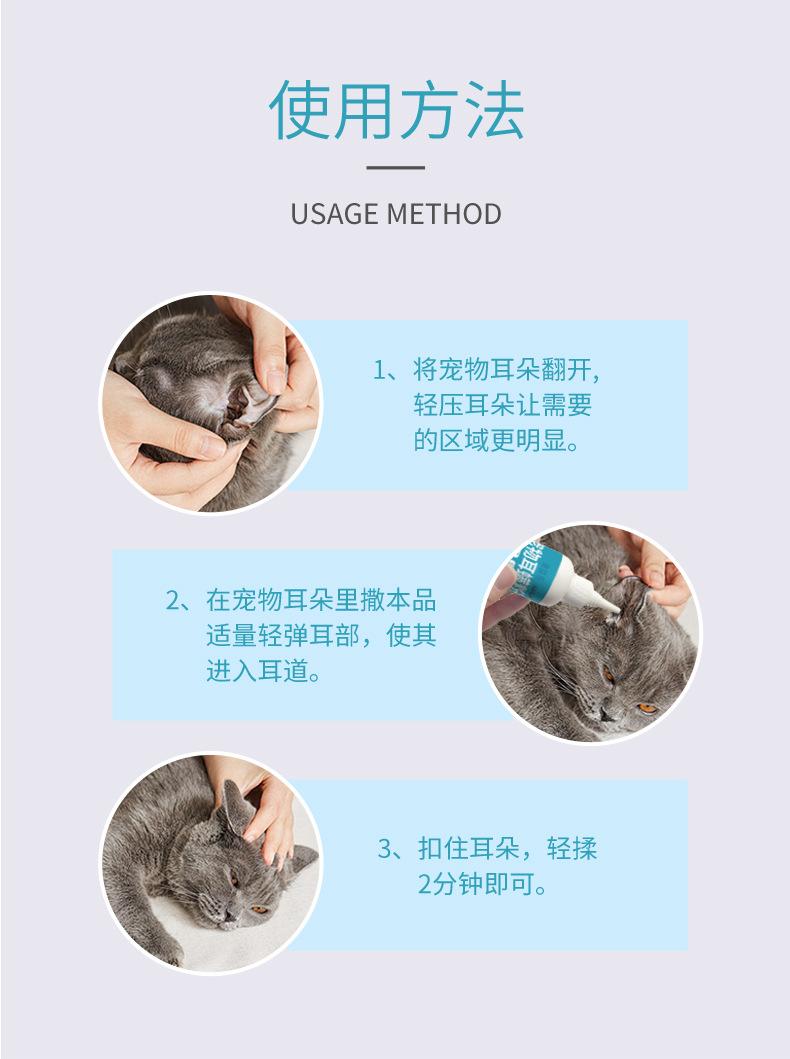 使用方法

USAGE METHOD

1、将宠物耳朵翻开,轻压耳朵让需要的区域更明显。

2、在宠物耳朵里撒本品适量轻弹耳部，使其进入耳道。

3、扣住耳朵，轻揉2分钟即可。