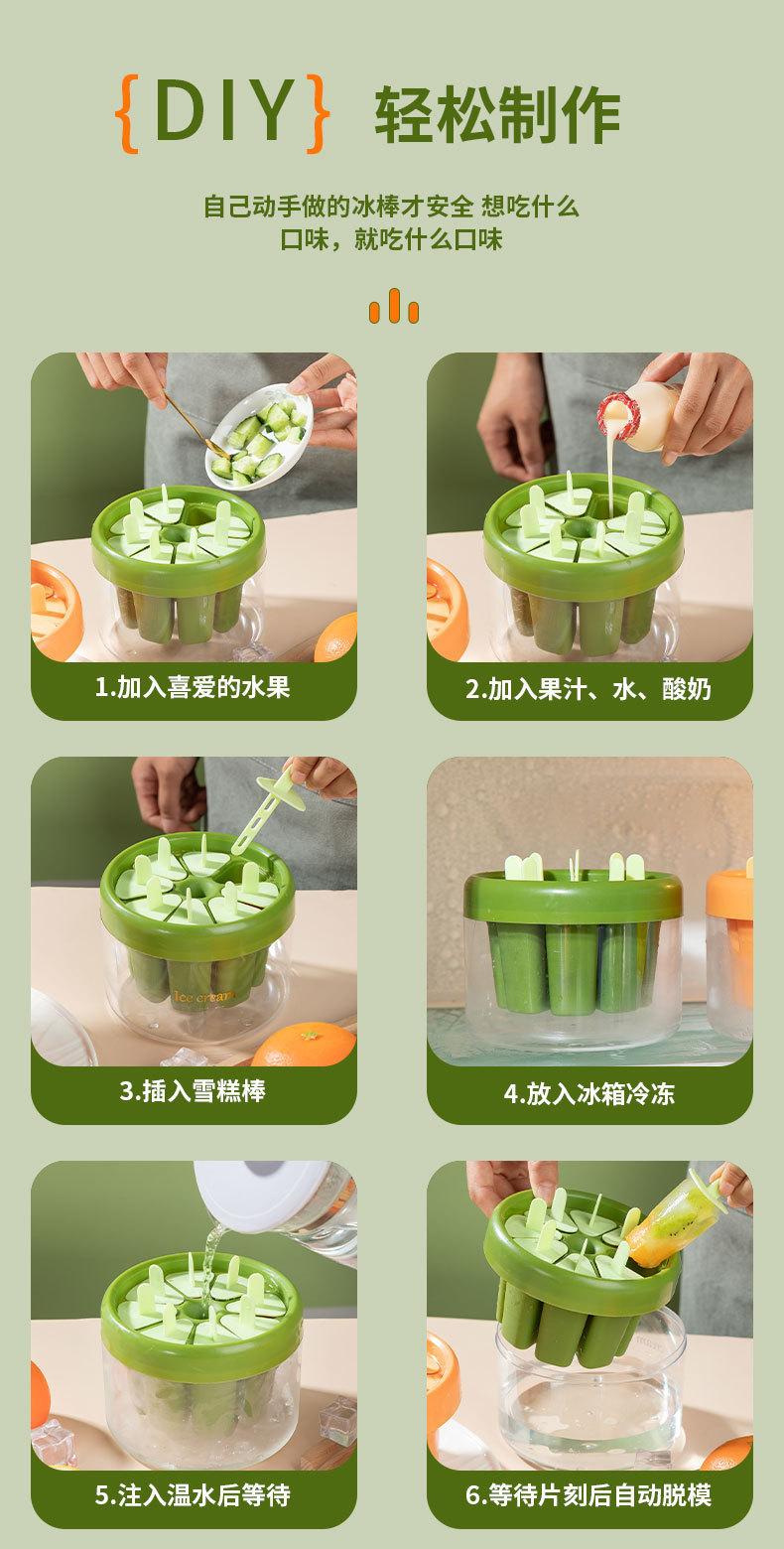 {DIY} 轻松制作

自己动手做的冰棒才安全 想吃什么口味，就吃什么口味

1.加入喜爱的水果

2.加入果汁、水、酸奶

Ice cream

3.插入雪糕棒

4.放入冰箱冷冻

5.注入温水后等待

6.等待片刻后自动脱模