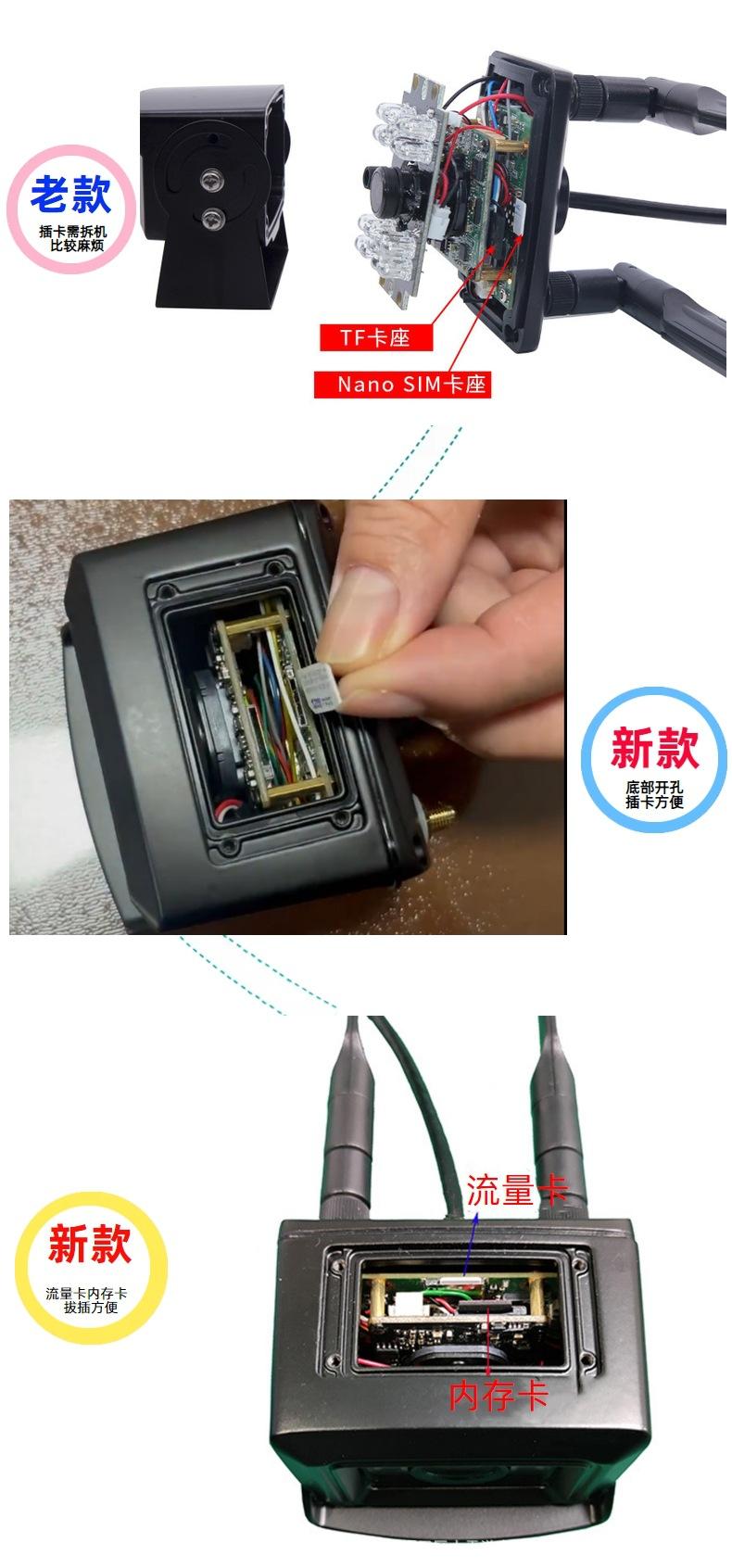 老款
插卡需拆机
比较麻烦

TF卡座

Nano SIM卡座

新款
底部开孔
插卡方便

新款
流量卡内存卡
拔插方便

流量卡

内存卡