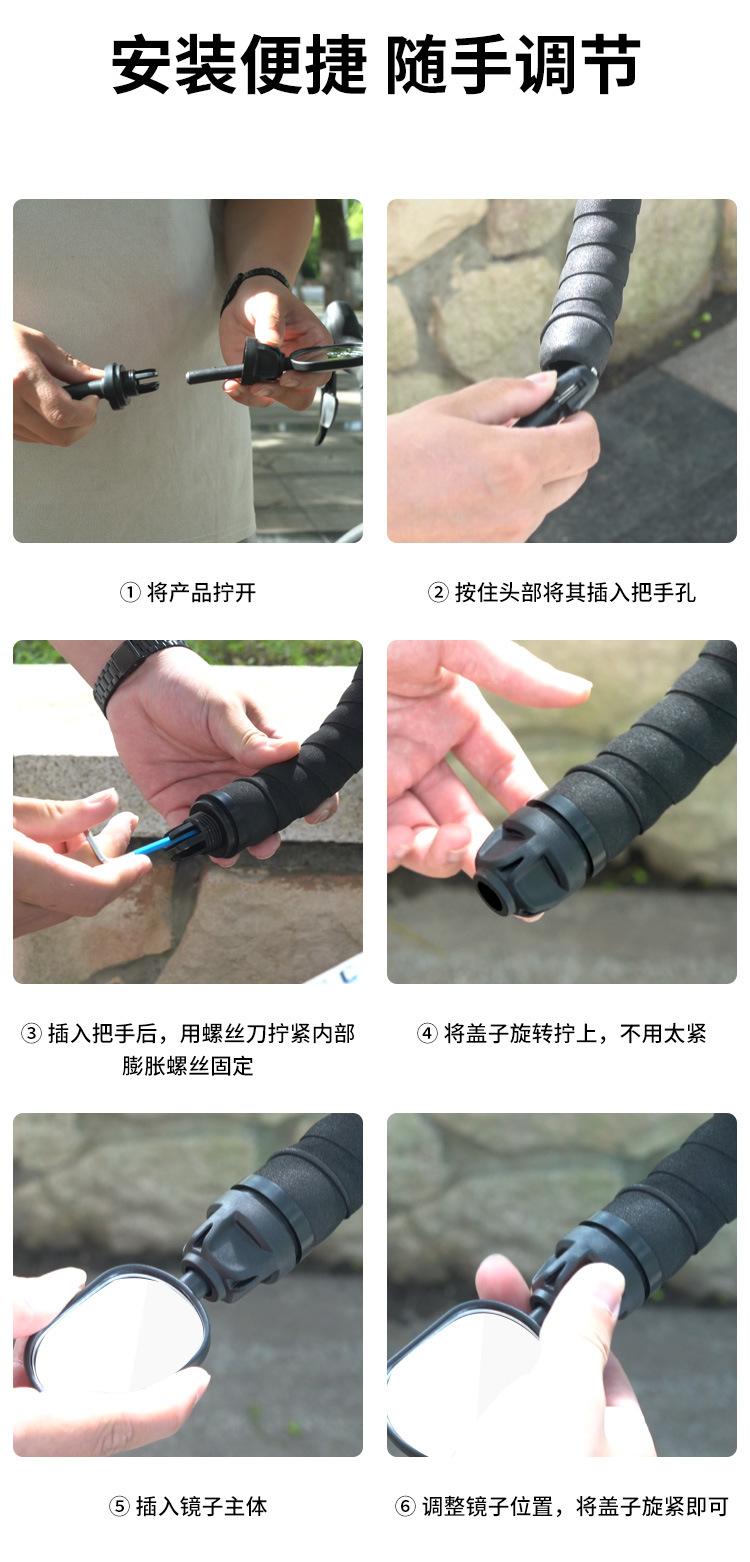 安装便捷 随手调节

① 将产品拧开

② 按住头部将其插入把手孔

③ 插入把手后，用螺丝刀拧紧内部膨胀螺丝固定

④ 将盖子旋转拧上，不用太紧

⑤ 插入镜子主体

⑥ 调整镜子位置，将盖子旋紧即可