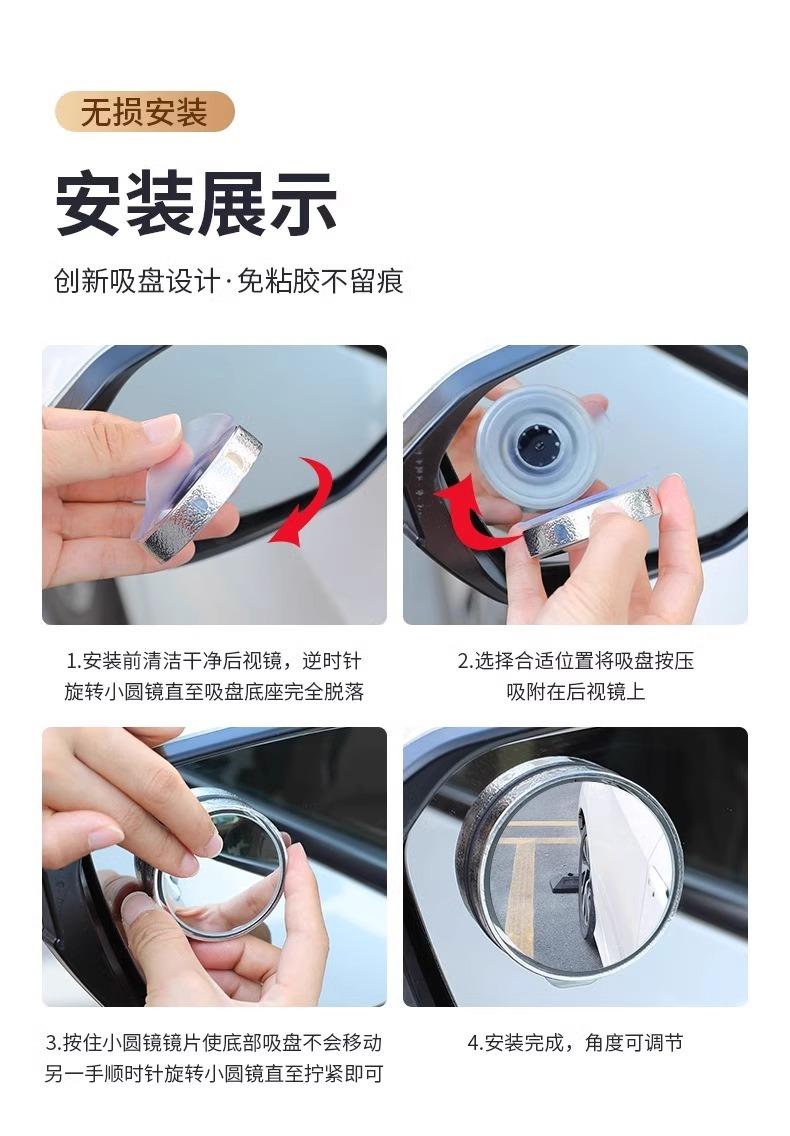 无损安装

安装展示

创新吸盘设计·免粘胶不留痕

1.安装前清洁干净后视镜，逆时针旋转小圆镜直至吸盘底座完全脱落

2.选择合适位置将吸盘按压吸附在后视镜上

3.按住小圆镜镜片使底部吸盘不会移动另一手顺时针旋转小圆镜直至拧紧即可

4.安装完成，角度可调节