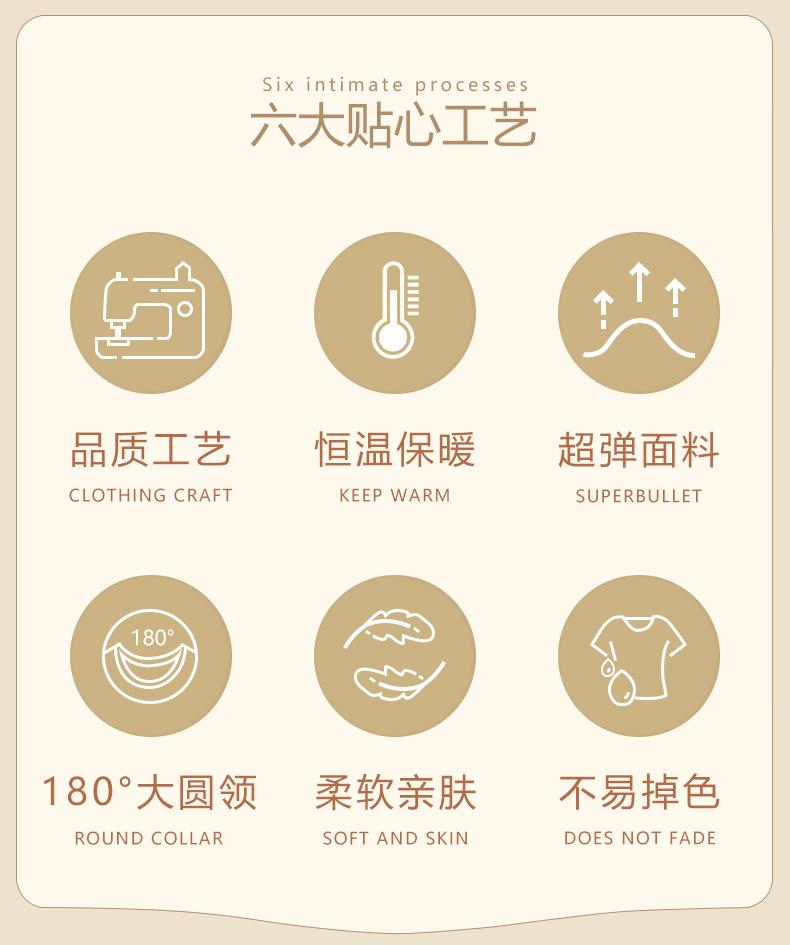 Six intimate processes
六大贴心工艺

品质工艺
CLOTHING CRAFT

恒温保暖
KEEP WARM

超弹面料
SUPERBULLET

180°

180°大圆领
ROUND COLLAR

柔软亲肤
SOFT AND SKIN

不易掉色
DOES NOT FADE