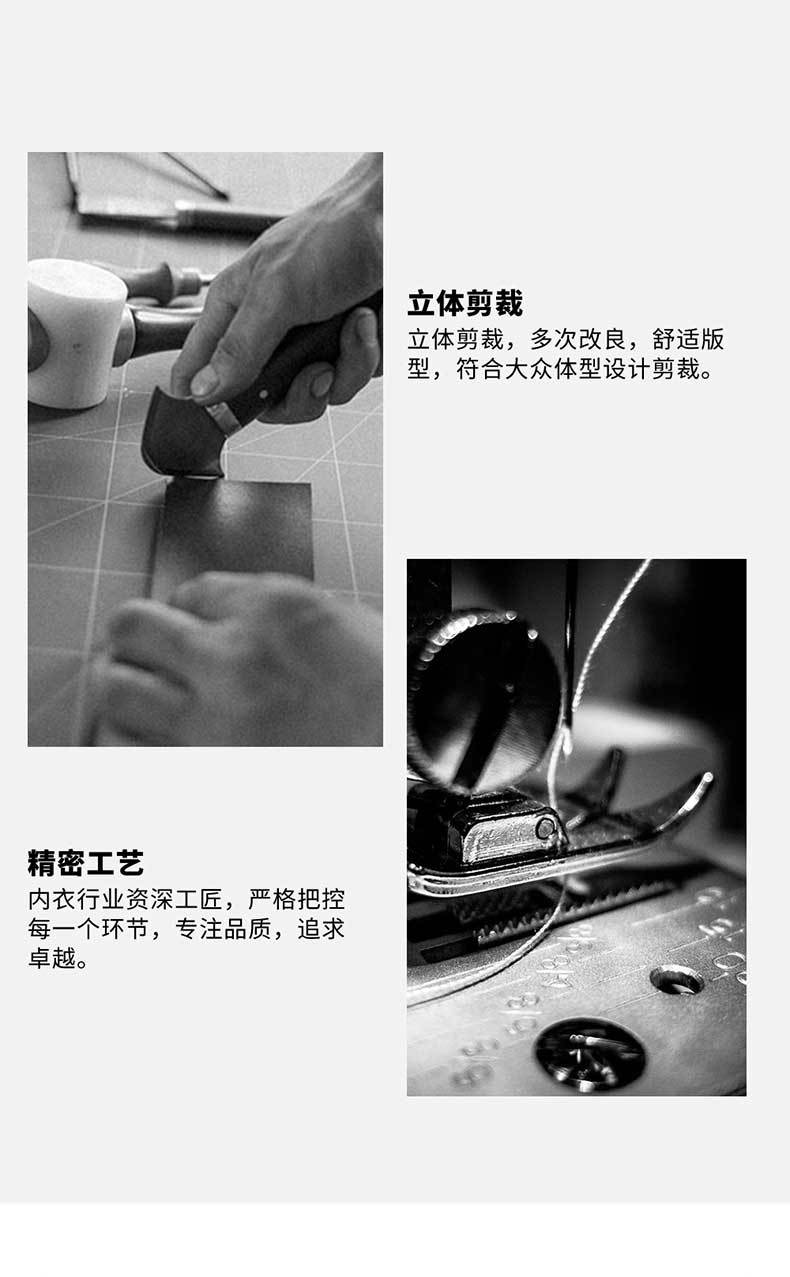 立体剪裁
立体剪裁，多次改良，舒适版型，符合大众体型设计剪裁。

精密工艺
内衣行业资深工匠，严格把控每一个环节，专注品质，追求卓越。