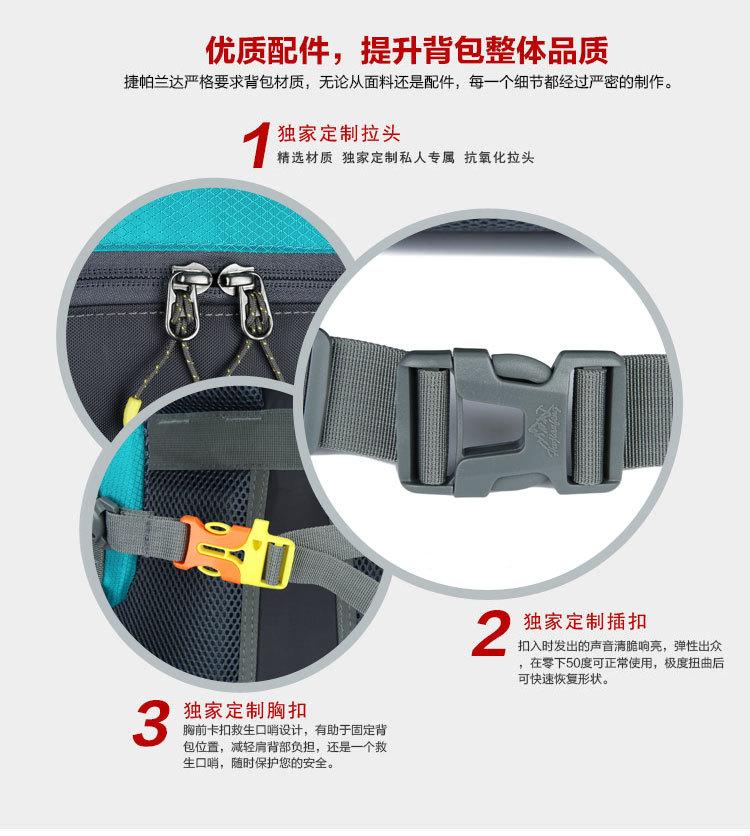 优质配件，提升背包整体品质
捷帕兰达严格要求背包材质，无论从面料还是配件，每一个细节都经过严密的制作。

1 独家定制拉头
精选材质 独家定制私人专属 抗氧化拉头

2 独家定制插扣
扣入时发出的声音清脆响亮，弹性出众，在零下50度可正常使用，极度扭曲后可快速恢复形状。

3 独家定制胸扣
胸前卡扣救生口哨设计，有助于固定背包位置，减轻肩背部负担，还是一个救生口哨，随时保护您的安全。