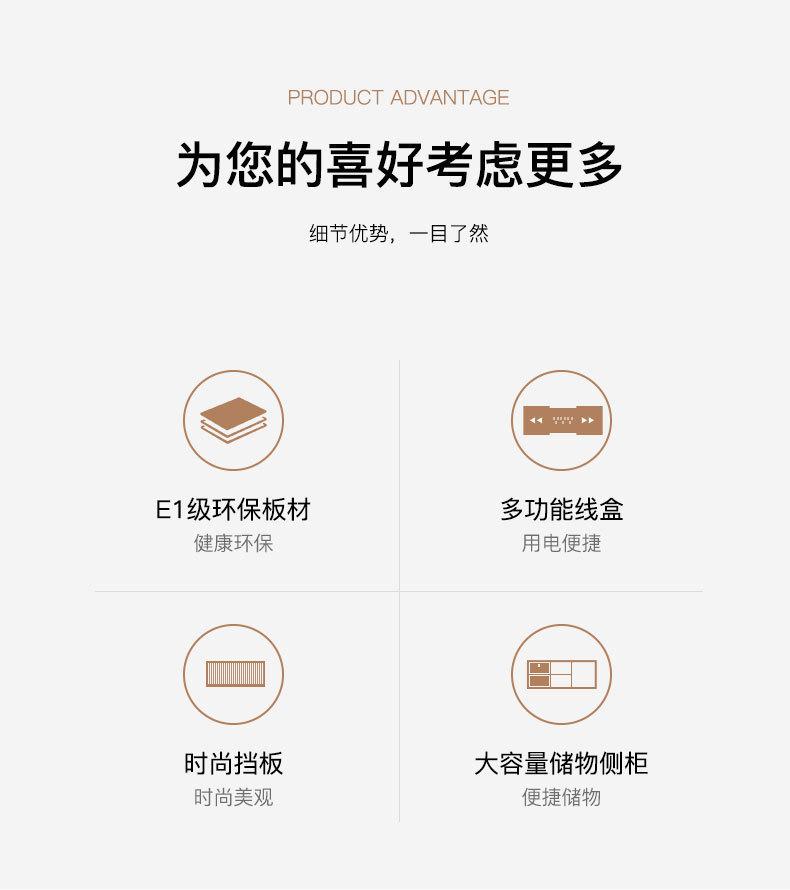 PRODUCT ADVANTAGE

为您的喜好考虑更多

细节优势，一目了然

E1级环保板材
健康环保

多功能线盒
用电便捷

时尚挡板
时尚美观

大容量储物侧柜
便捷储物