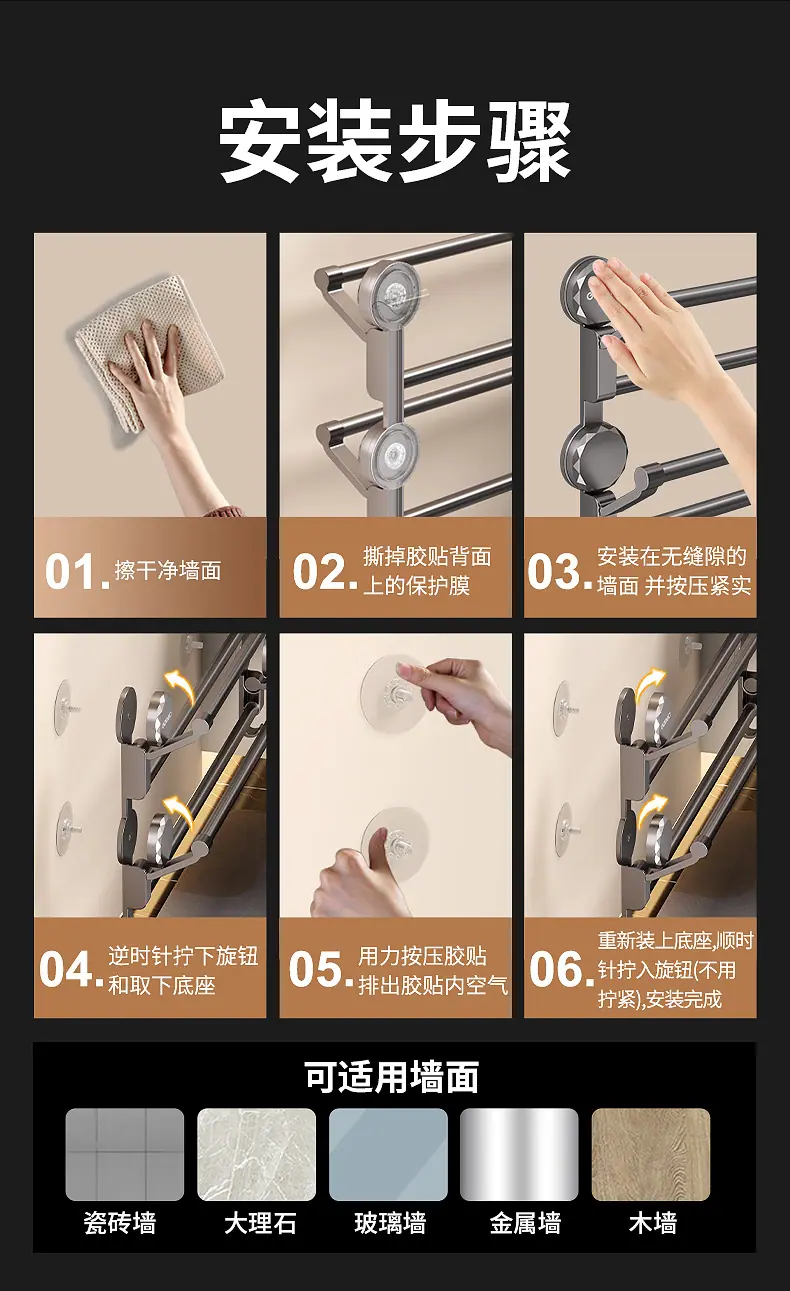 安装步骤

01.擦干净墙面

02.撕掉胶贴背面上的保护膜

03.安装在无缝隙的墙面 并按压紧实

04.逆时针拧下旋钮和取下底座

05.用力按压胶贴排出胶贴内空气

06.重新装上底座,顺时针拧入旋钮(不用拧紧),安装完成

可适用墙面

瓷砖墙

大理石

玻璃墙

金属墙

木墙