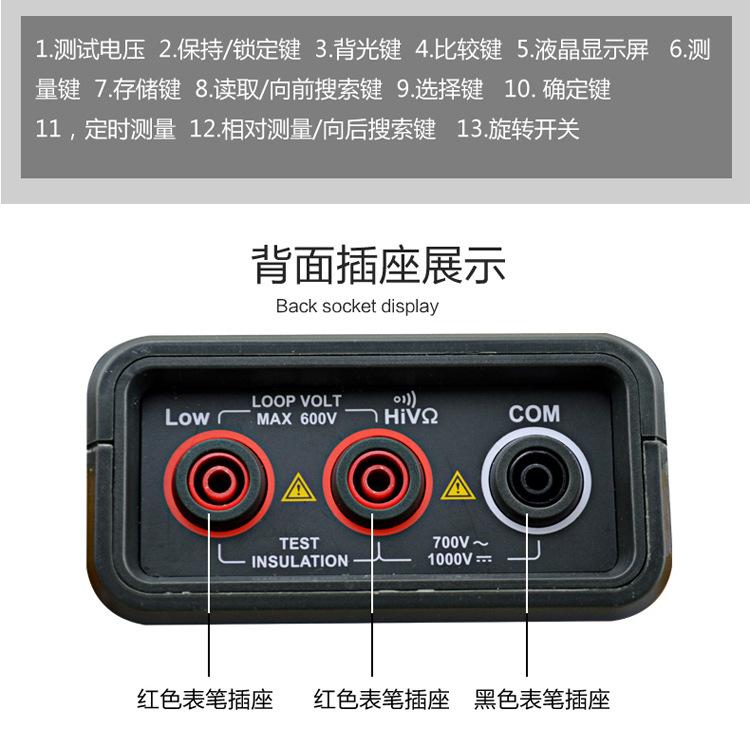 1.测试电压 2.保持/锁定键 3.背光键 4.比较键 5.液晶显示屏 6.测量键 7.存储键 8.读取/向前搜索键 9.选择键 10. 确定键 11，定时测量 12.相对测量/向后搜索键 13.旋转开关

背面插座展示

Back socket display

Low LOOP VOLT MAX 600V HiVΩ COM

TEST INSULATION 700V ~ 1000V ⎓

红色表笔插座 红色表笔插座 黑色表笔插座