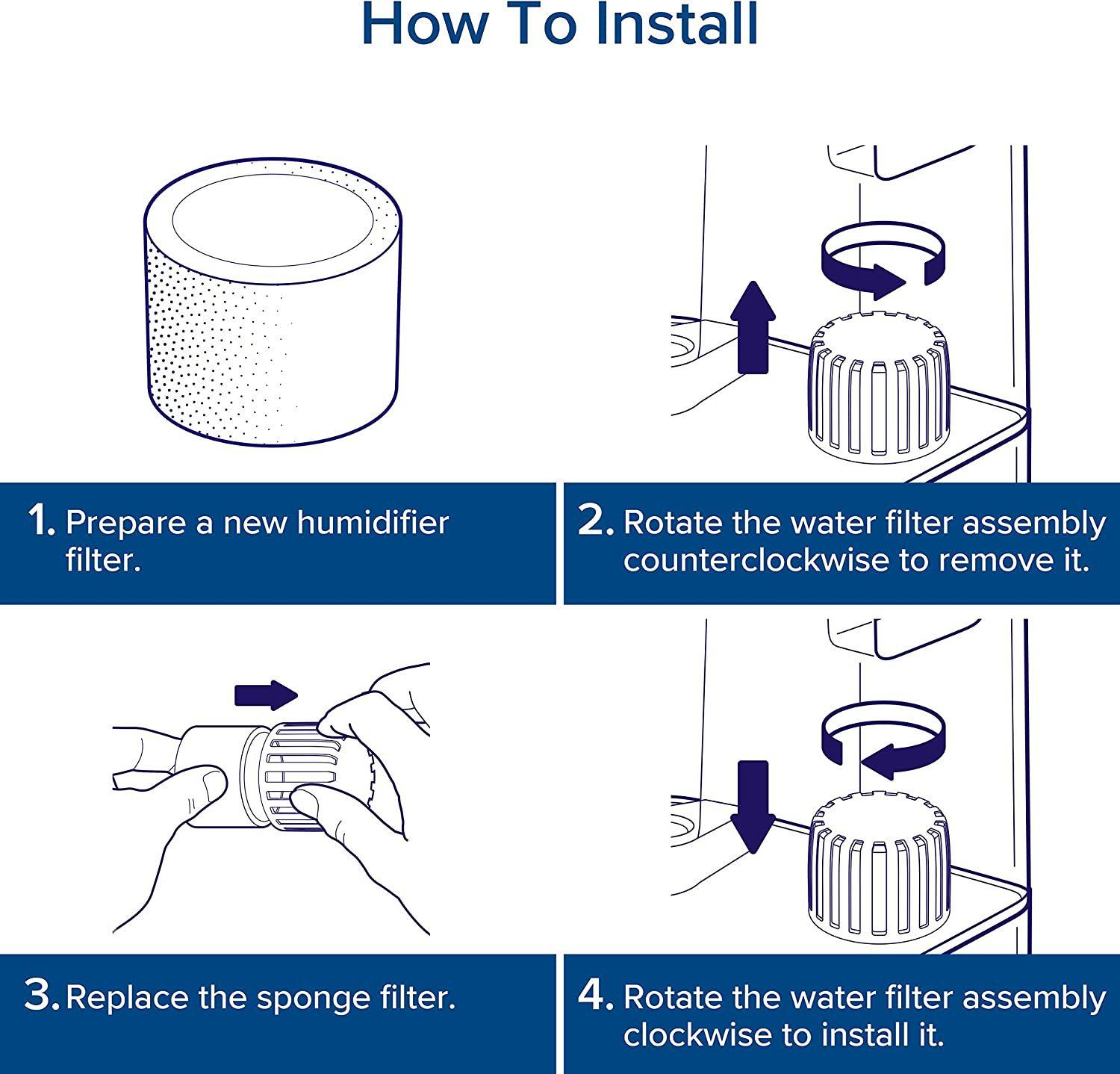 How To Install

1. Prepare a new humidifier filter.

2. Rotate the water filter assembly counterclockwise to remove it.

3. Replace the sponge filter.

4. Rotate the water filter assembly clockwise to install it.