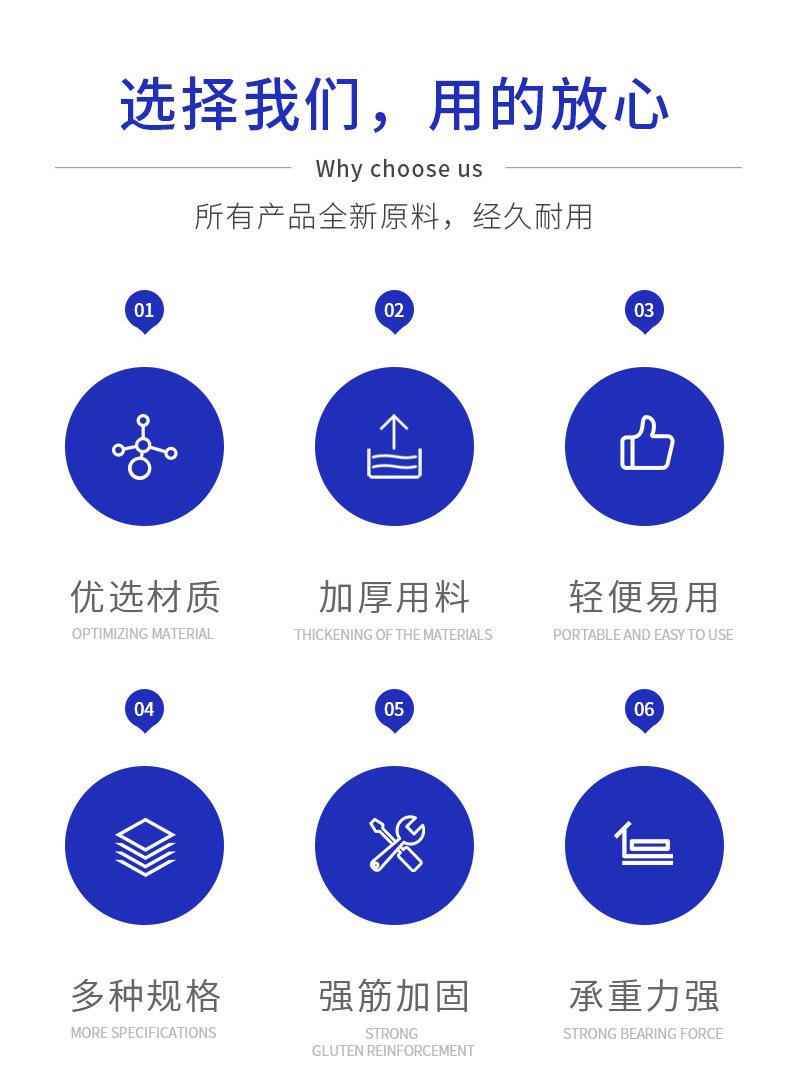 选择我们，用的放心

Why choose us

所有产品全新原料，经久耐用

01

优选材质
OPTIMIZING MATERIAL

02

加厚用料
THICKENING OF THE MATERIALS

03

轻便易用
PORTABLE AND EASY TO USE

04

多种规格
MORE SPECIFICATIONS

05

强筋加固
STRONG
GLUTEN REINFORCEMENT

06

承重力强
STRONG BEARING FORCE