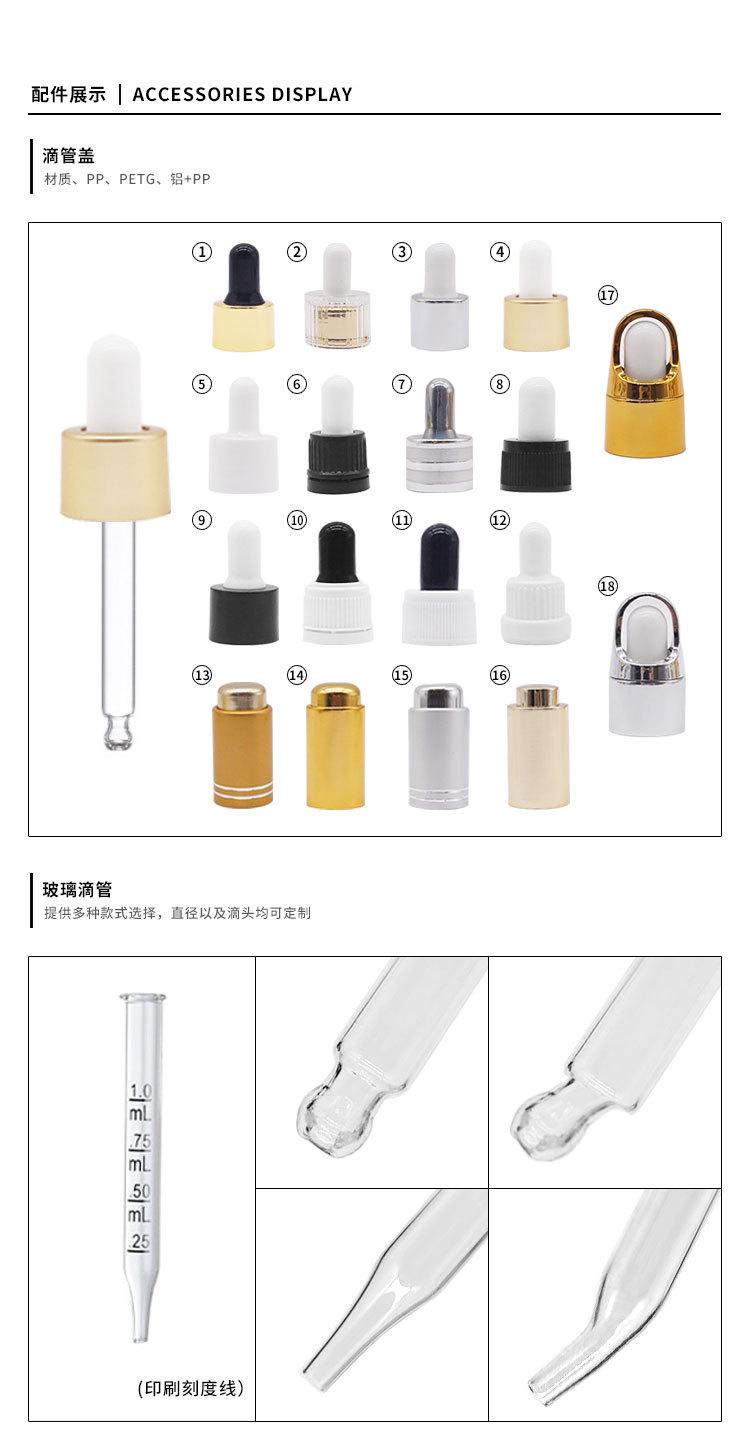 配件展示 | ACCESSORIES DISPLAY

滴管盖
材质、PP、PETG、铝+PP

①
②
③
④
⑰
⑤
⑥
⑦
⑧
⑨
⑩
⑪
⑫
⑱
⑬
⑭
⑮
⑯

玻璃滴管
提供多种款式选择，直径以及滴头均可定制

1.0 mL
.75 mL
.50 mL
.25

(印刷刻度线)