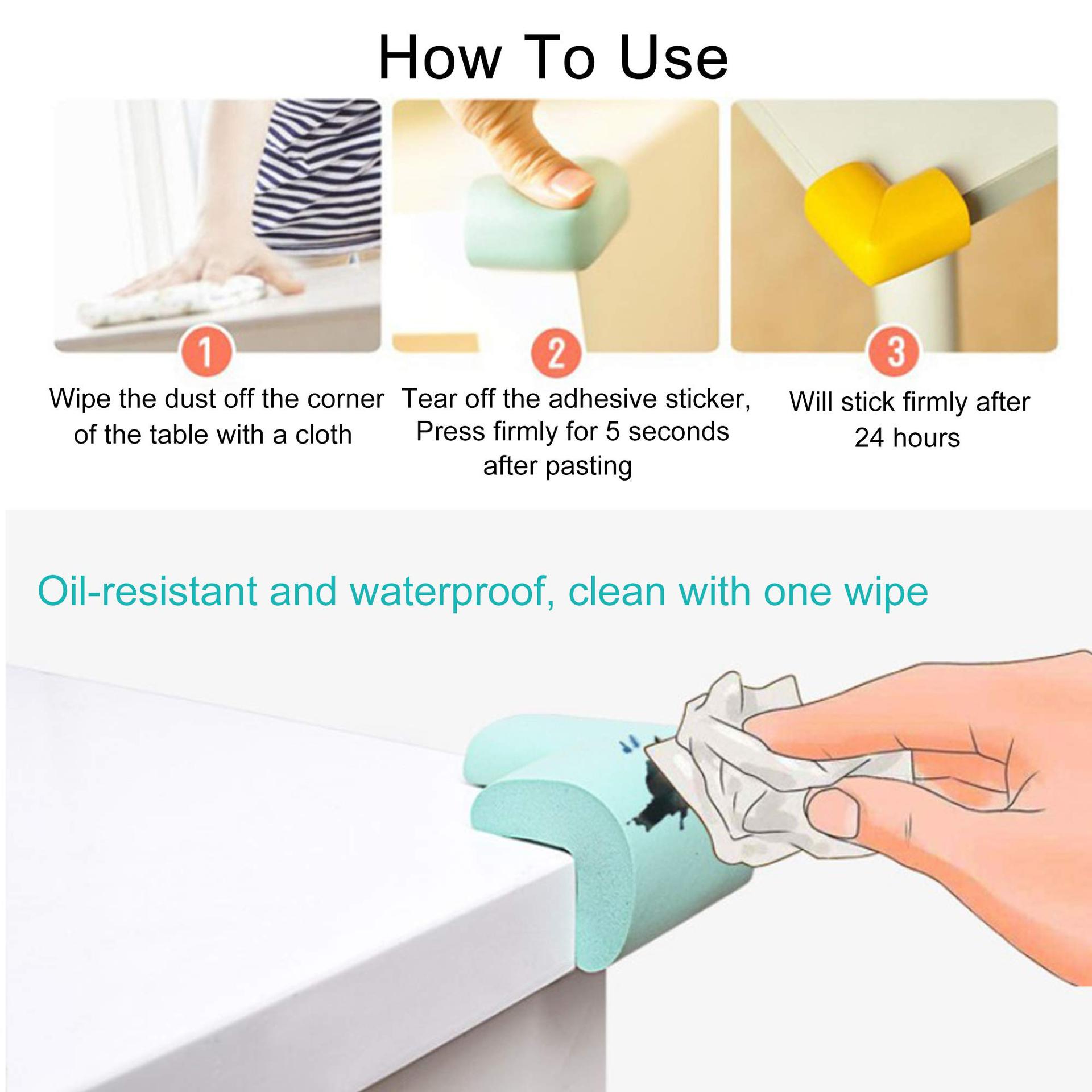 How To Use

1
Wipe the dust off the corner of the table with a cloth

2
Tear off the adhesive sticker, Press firmly for 5 seconds after pasting

3
Will stick firmly after 24 hours

Oil-resistant and waterproof, clean with one wipe