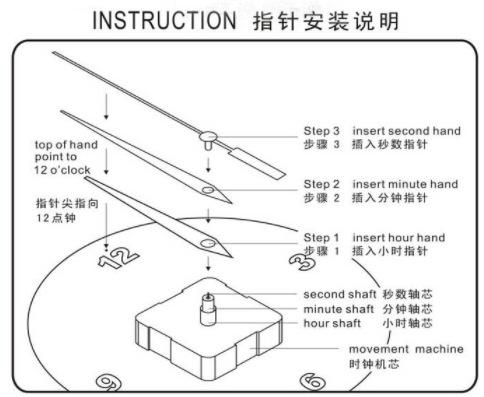 INSTRUCTION 指针安装说明

top of hand point to 12 o'clock

指针尖指向 12点钟

Step 3 insert second hand
步骤 3 插入秒数指针

Step 2 insert minute hand
步骤 2 插入分钟指针

Step 1 insert hour hand
步骤 1 插入小时指针

12

3

second shaft 秒数轴芯
minute shaft 分钟轴芯
hour shaft 小时轴芯

movement machine
时钟机芯

9

6