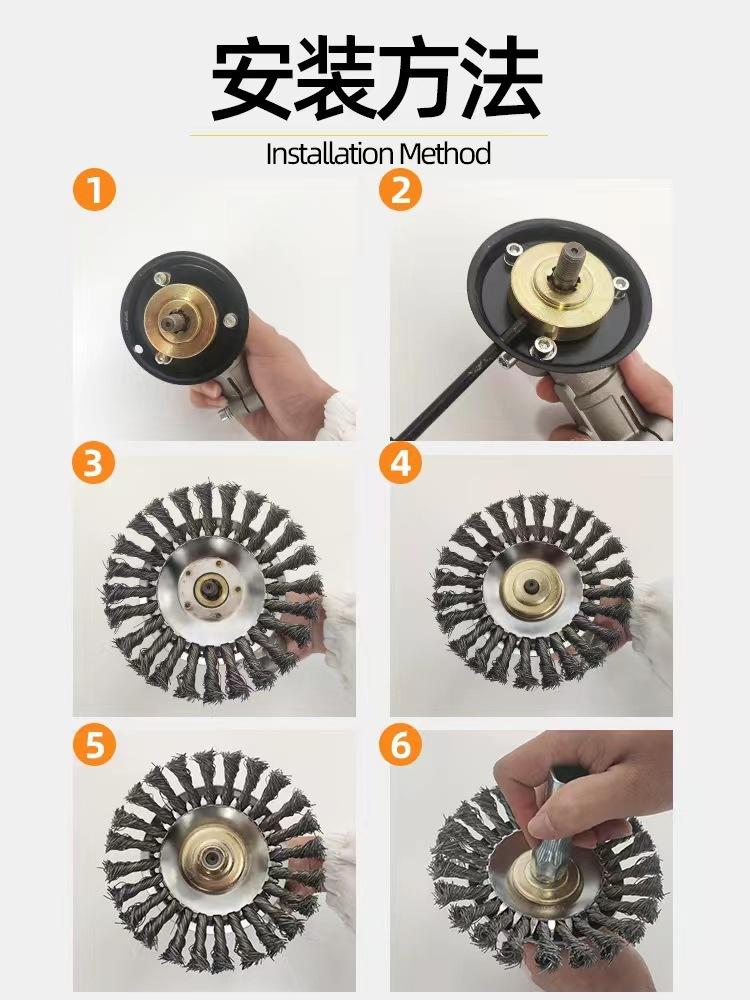 安装方法
Installation Method

1

2

3

4

5

6