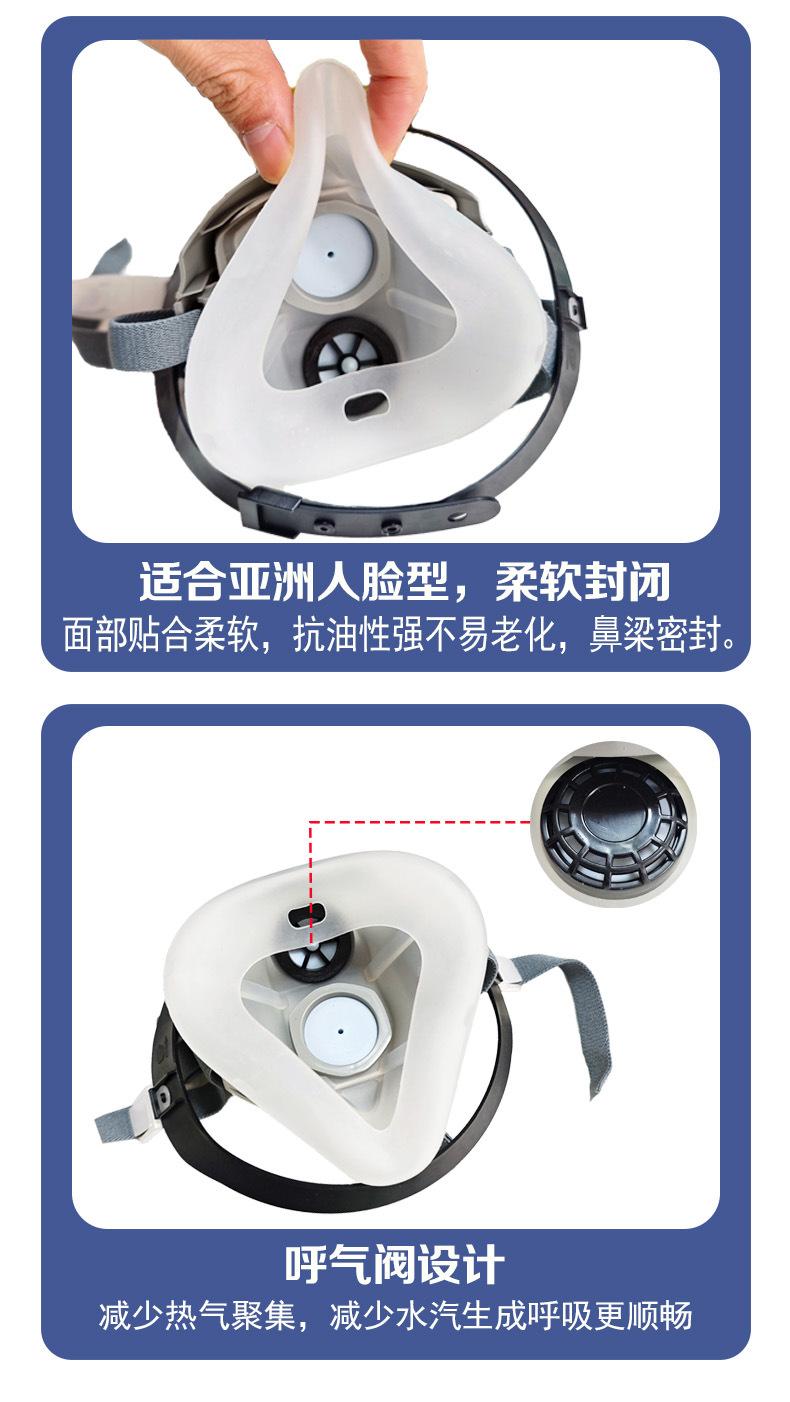 适合亚洲人脸型，柔软封闭
面部贴合柔软，抗油性强不易老化，鼻梁密封。

呼气阀设计
减少热气聚集，减少水汽生成呼吸更顺畅