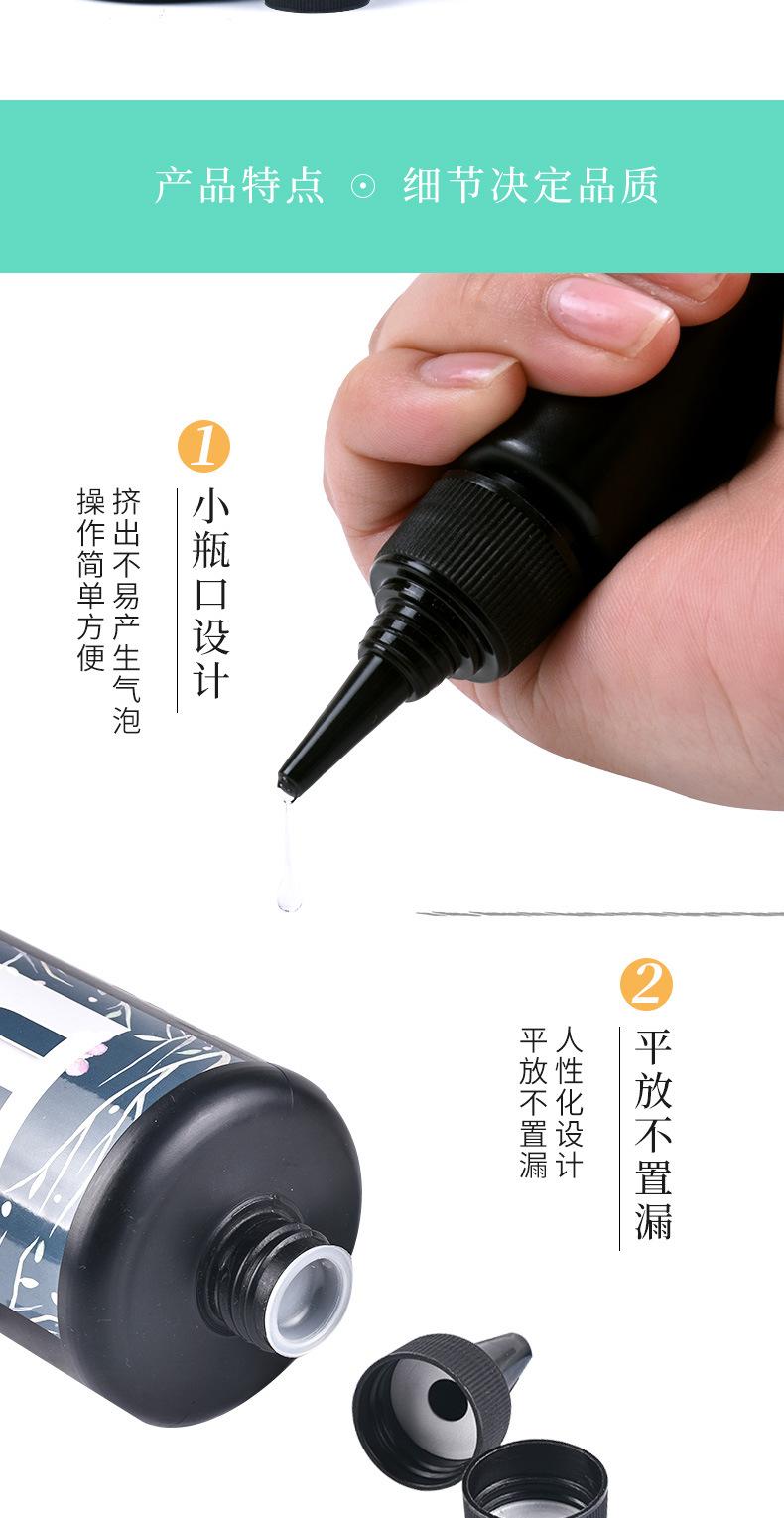 产品特点 ⊙ 细节决定品质

1

小瓶口设计

挤出不易产生气泡
操作简单方便

2

平放不置漏

人性化设计
平放不置漏