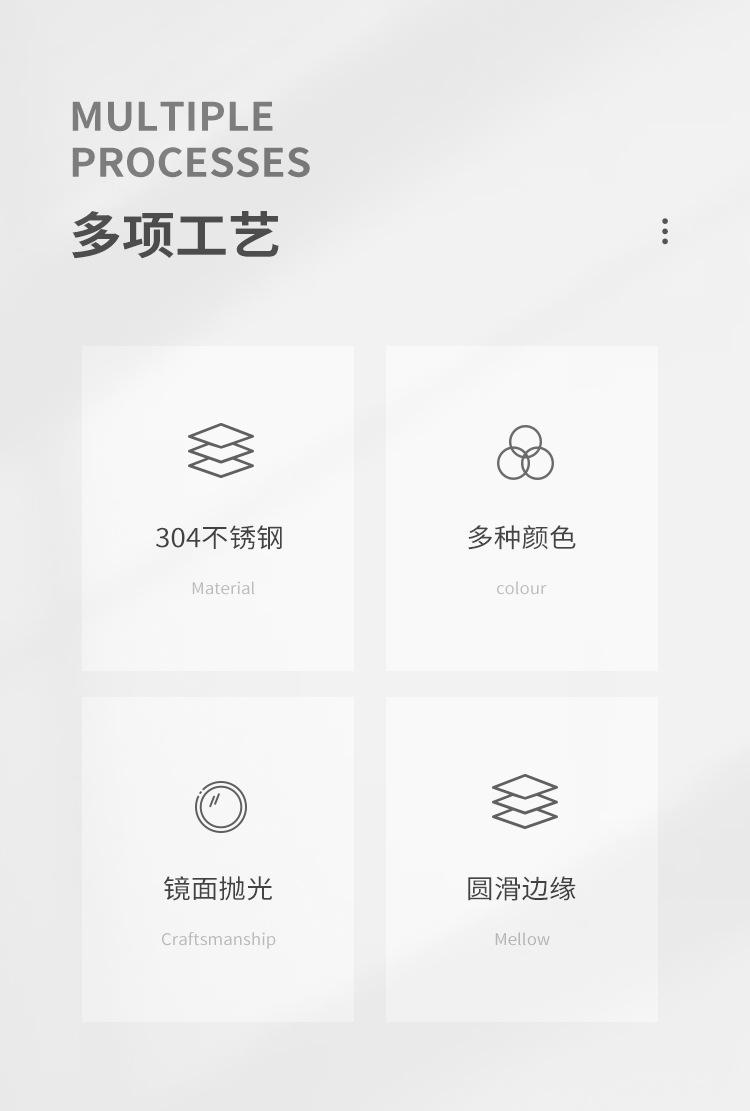 MULTIPLE
PROCESSES
多项工艺

304不锈钢
Material

多种颜色
colour

镜面抛光
Craftsmanship

圆滑边缘
Mellow