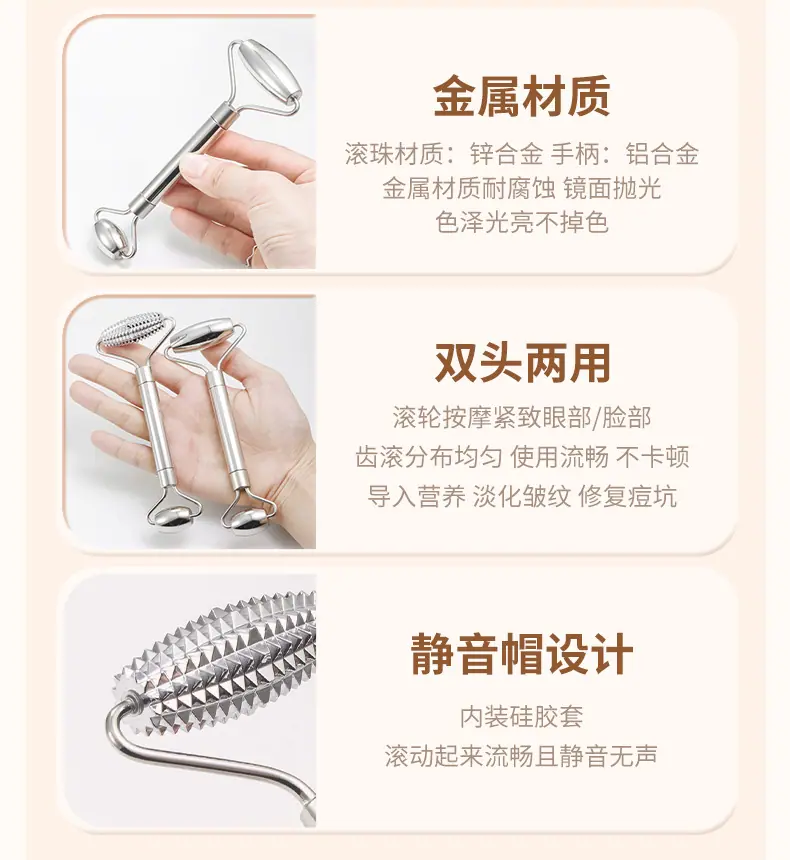 金属材质

滚珠材质：锌合金 手柄：铝合金
金属材质耐腐蚀 镜面抛光
色泽光亮不掉色

双头两用

滚轮按摩紧致眼部/脸部
齿滚分布均匀 使用流畅 不卡顿
导入营养 淡化皱纹 修复痘坑

静音帽设计

内装硅胶套
滚动起来流畅且静音无声