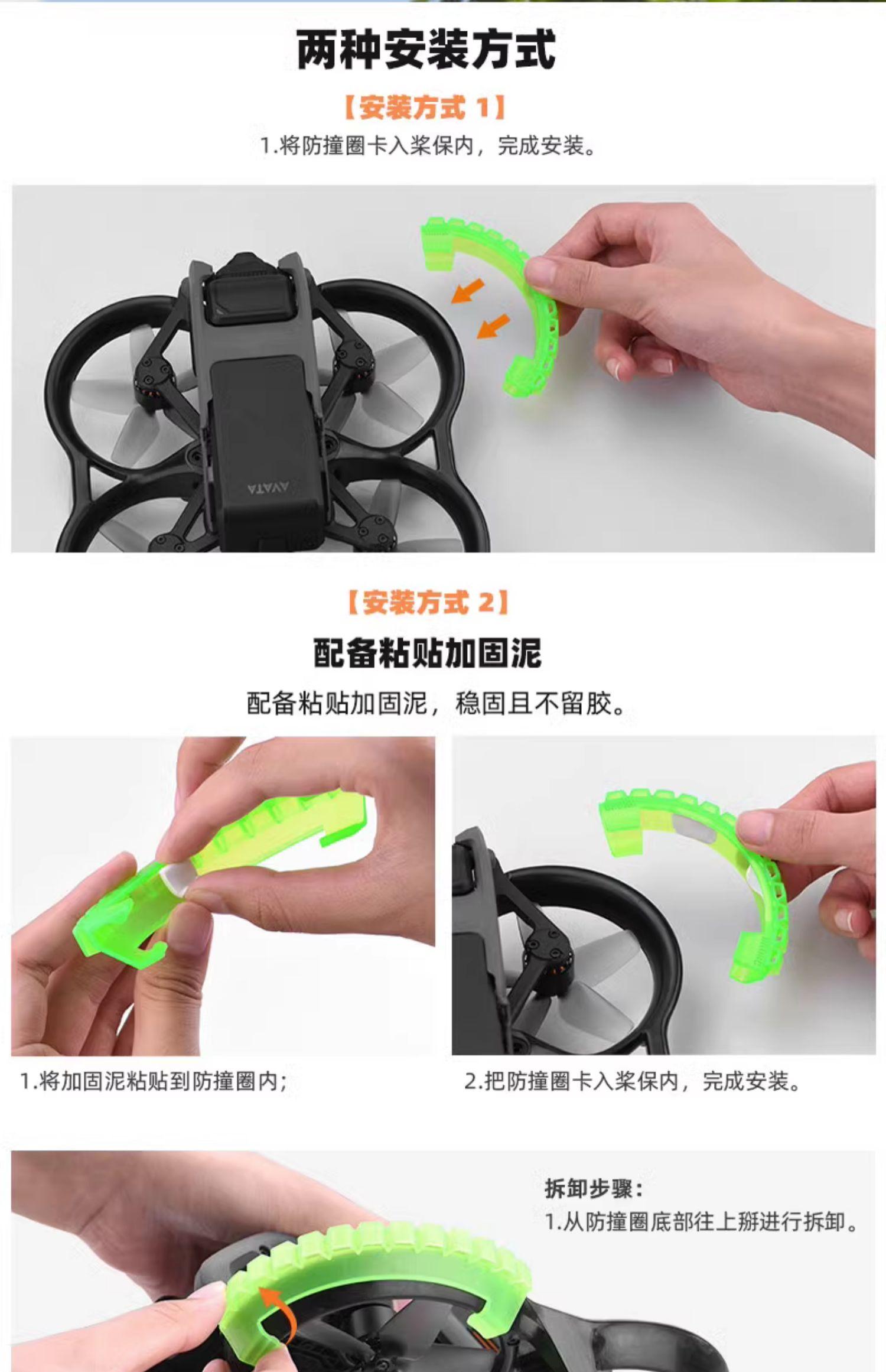 两种安装方式

【安装方式 1】

1.将防撞圈卡入桨保内，完成安装。

AVATA

【安装方式 2】

配备粘贴加固泥

配备粘贴加固泥，稳固且不留胶。

1.将加固泥粘贴到防撞圈内；

2.把防撞圈卡入桨保内，完成安装。

拆卸步骤：
1.从防撞圈底部往上掰进行拆卸。