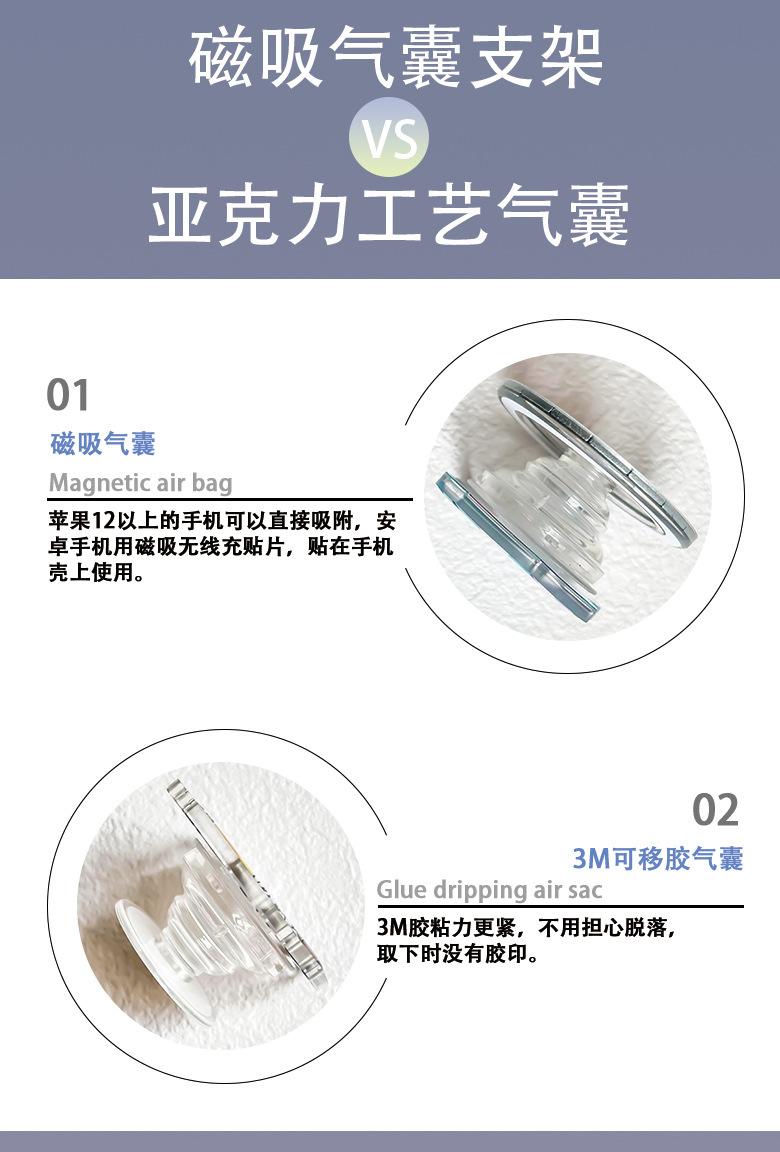 磁吸气囊支架

VS

亚克力工艺气囊

01

磁吸气囊

Magnetic air bag

苹果12以上的手机可以直接吸附，安卓手机用磁吸无线充贴片，贴在手机壳上使用。

02

3M可移胶气囊

Glue dripping air sac

3M胶粘力更紧，不用担心脱落，取下时没有胶印。