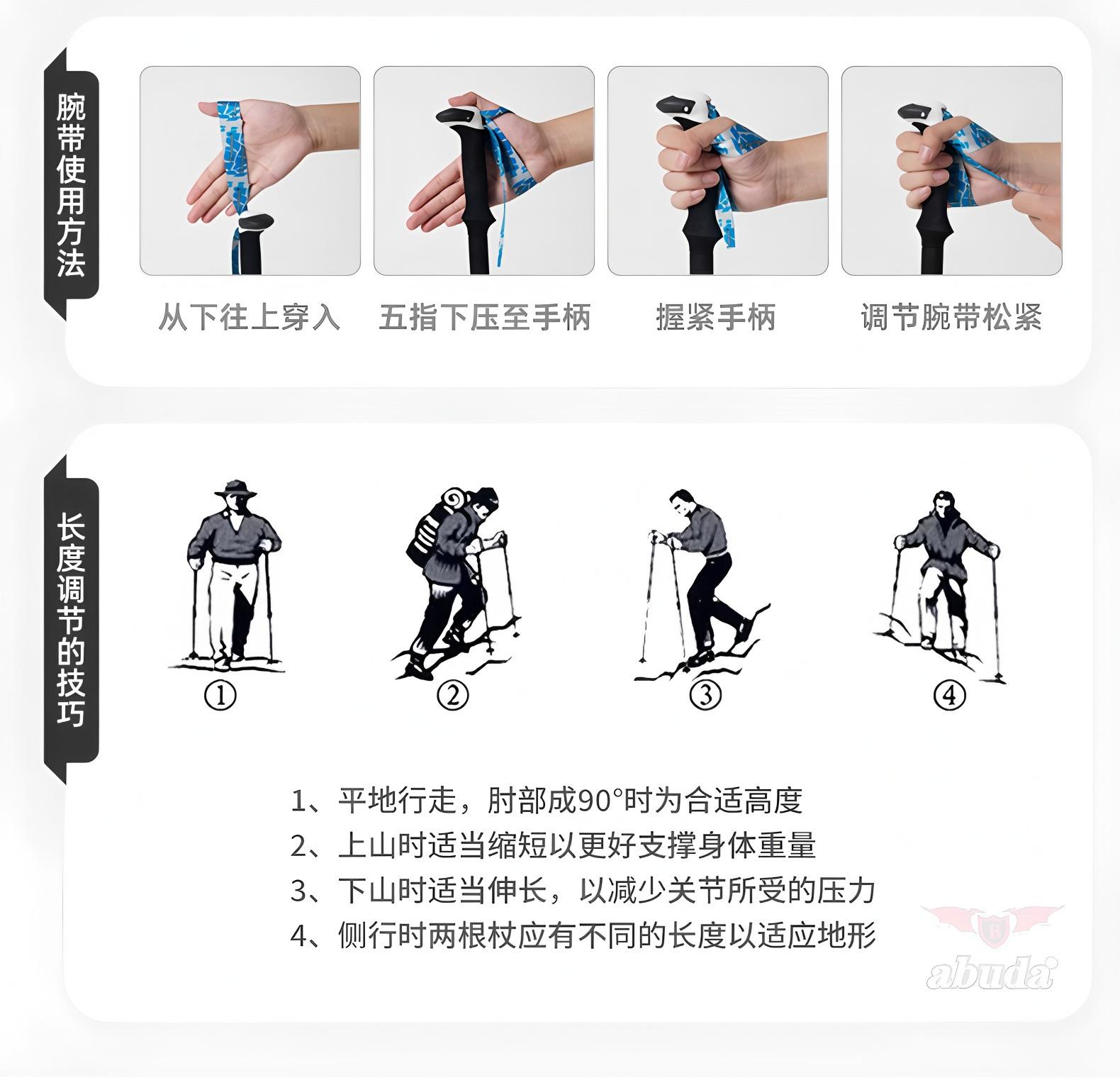 腕带使用方法

从下往上穿入　五指下压至手柄　握紧手柄　调节腕带松紧

长度调节的技巧

① ② ③ ④

1、平地行走，肘部成90°时为合适高度
2、上山时适当缩短以更好支撑身体重量
3、下山时适当伸长，以减少关节所受的压力
4、侧行时两根杖应有不同的长度以适应地形

abuda