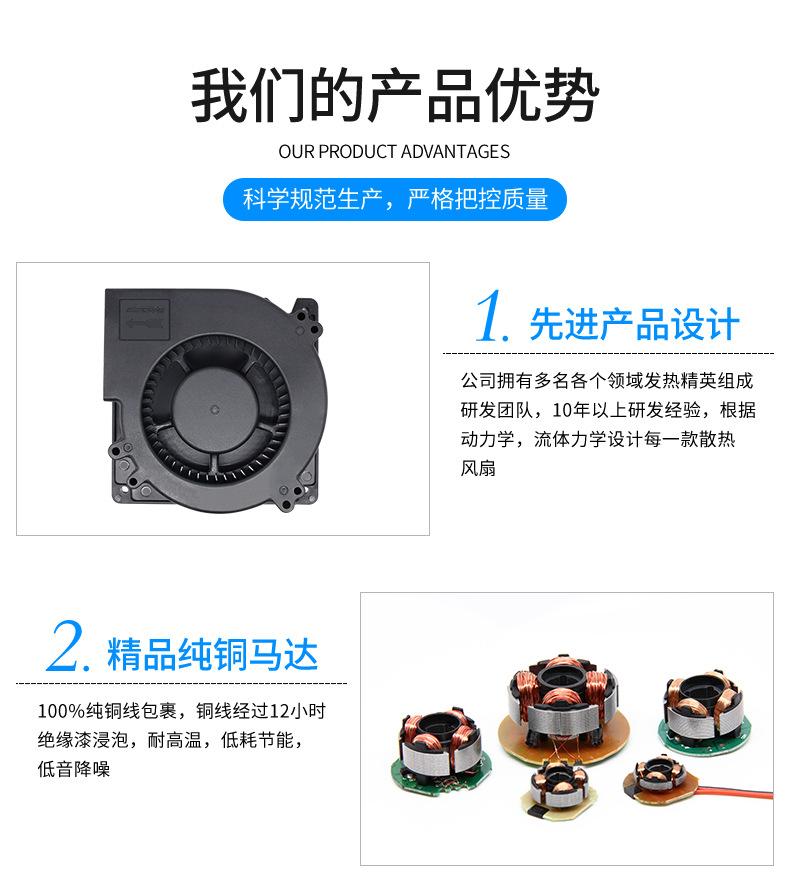 我们的产品优势

OUR PRODUCT ADVANTAGES

科学规范生产，严格把控质量

1. 先进产品设计

公司拥有多名各个领域发热精英组成研发团队，10年以上研发经验，根据动力学，流体力学设计每一款散热风扇

2. 精品纯铜马达

100%纯铜线包裹，铜线经过12小时绝缘漆浸泡，耐高温，低耗节能，低音降噪