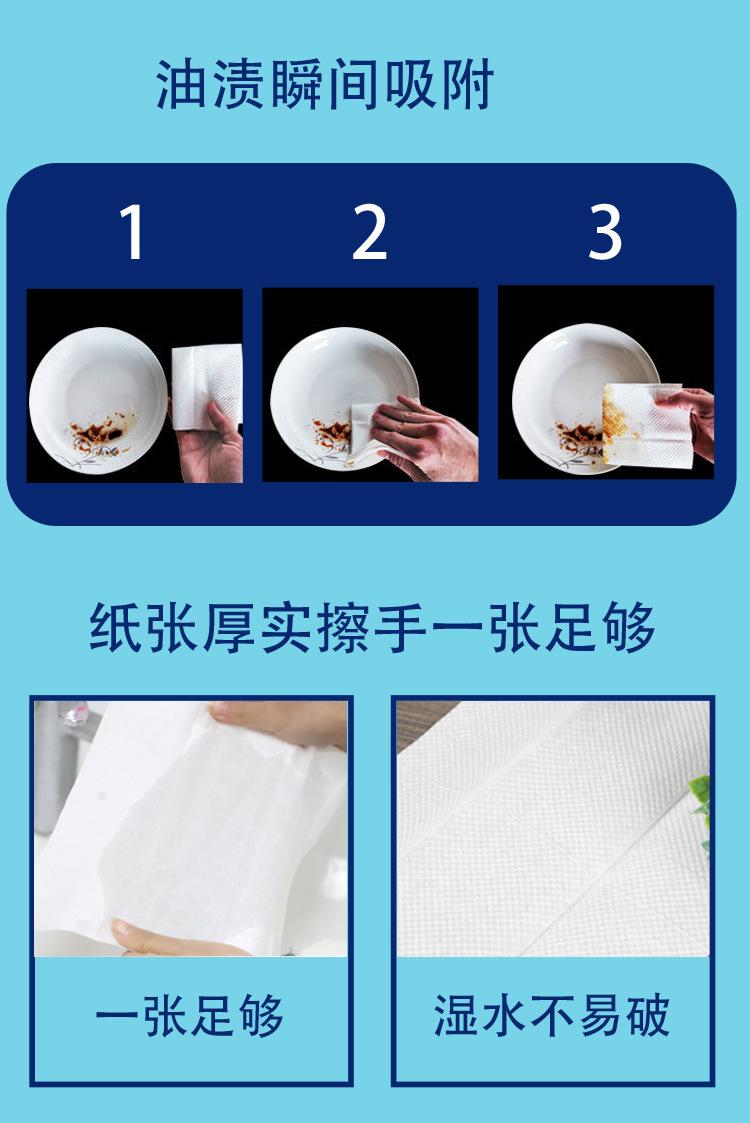 油渍瞬间吸附

1

2

3

纸张厚实擦手一张足够

一张足够

湿水不易破