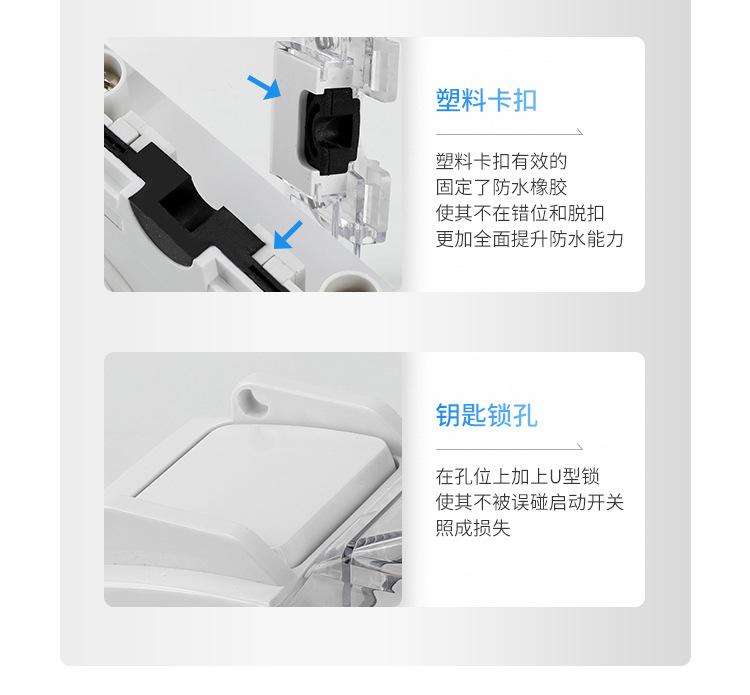 塑料卡扣

塑料卡扣有效的
固定了防水橡胶
使其不在错位和脱扣
更加全面提升防水能力

钥匙锁孔

在孔位上加上U型锁
使其不被误碰启动开关
照成损失