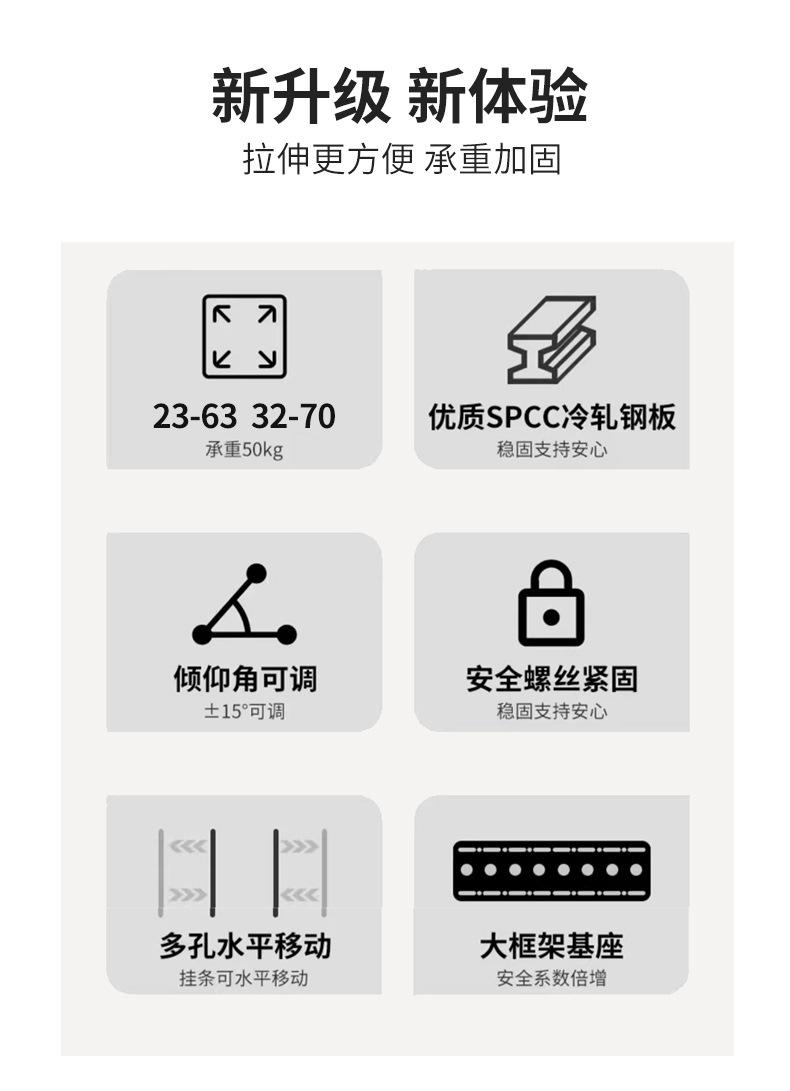 新升级 新体验
拉伸更方便 承重加固

23-63 32-70
承重50kg

优质SPCC冷轧钢板
稳固支持安心

倾仰角可调
±15°可调

安全螺丝紧固
稳固支持安心

多孔水平移动
挂条可水平移动

大框架基座
安全系数倍增