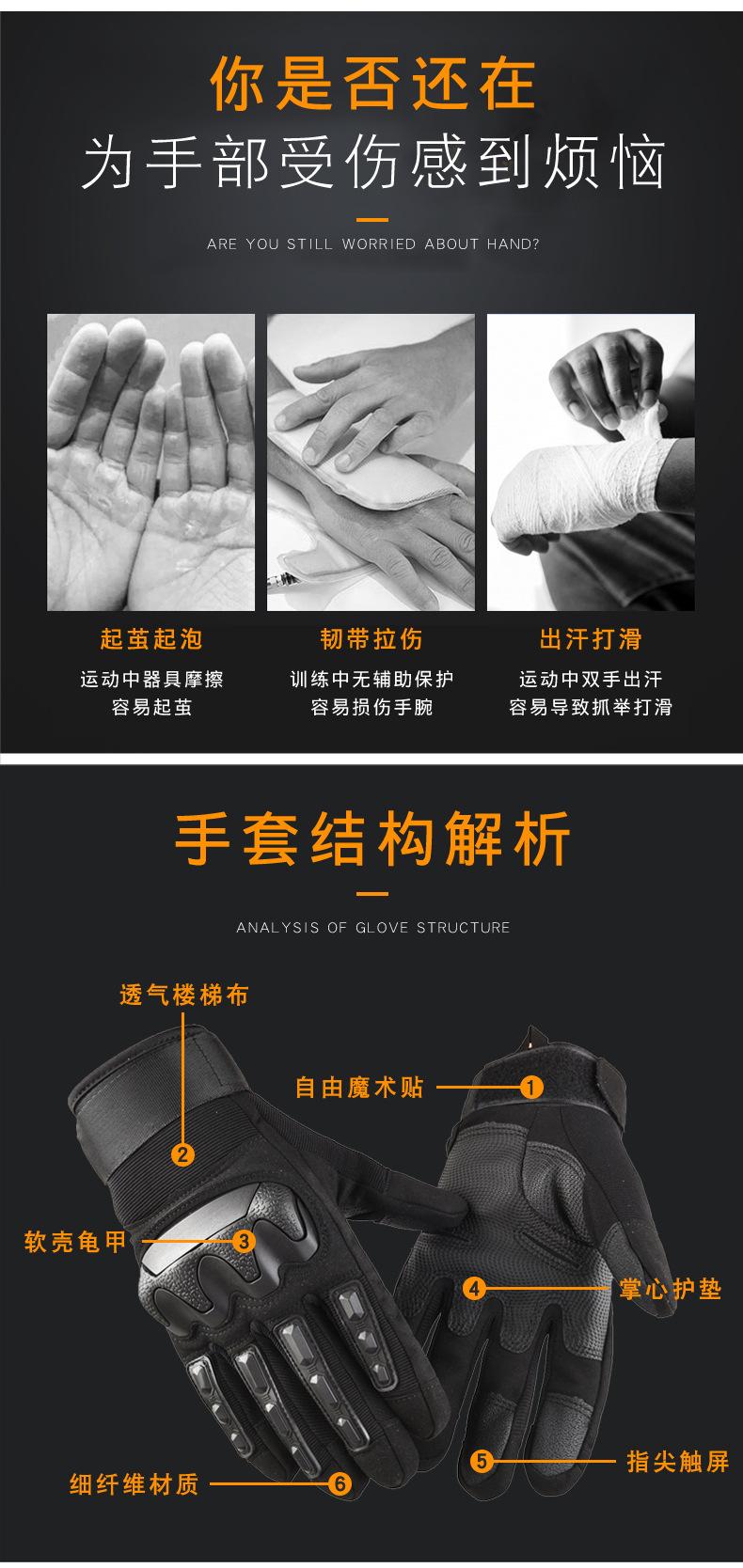 你是否还在
为手部受伤感到烦恼

ARE YOU STILL WORRIED ABOUT HAND?

起茧起泡
运动中器具摩擦
容易起茧

韧带拉伤
训练中无辅助保护
容易损伤手腕

出汗打滑
运动中双手出汗
容易导致抓举打滑

手套结构解析

ANALYSIS OF GLOVE STRUCTURE

透气楼梯布
2
自由魔术贴
1
软壳龟甲
3
4
掌心护垫
5
指尖触屏
细纤维材质
6