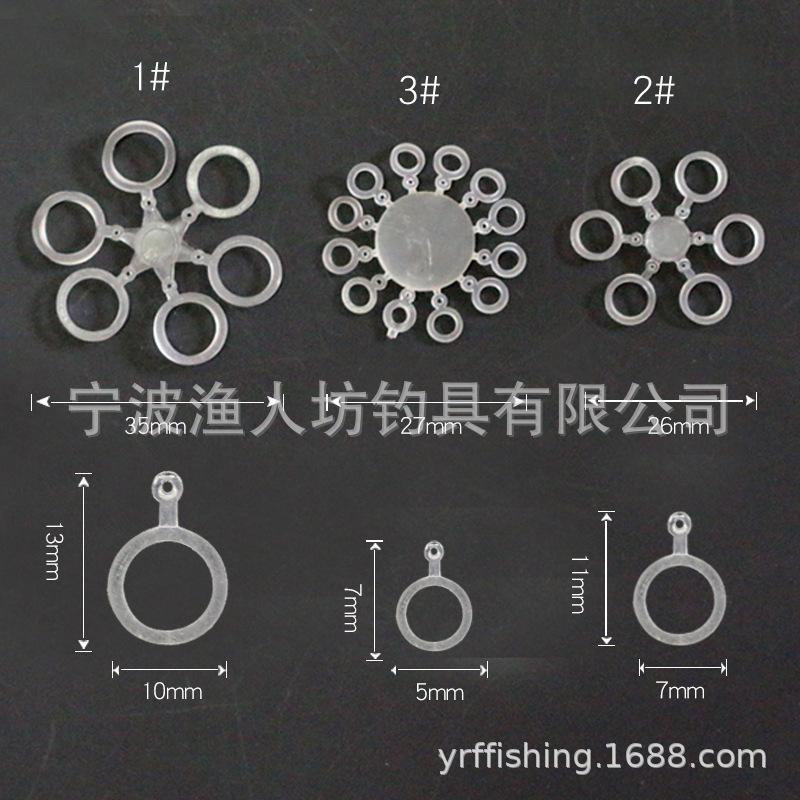 1#

3#

2#

宁波渔人坊钓具有限公司

35mm

27mm

26mm

13mm

10mm

7mm

5mm

11mm

7mm

yrffishing.1688.com