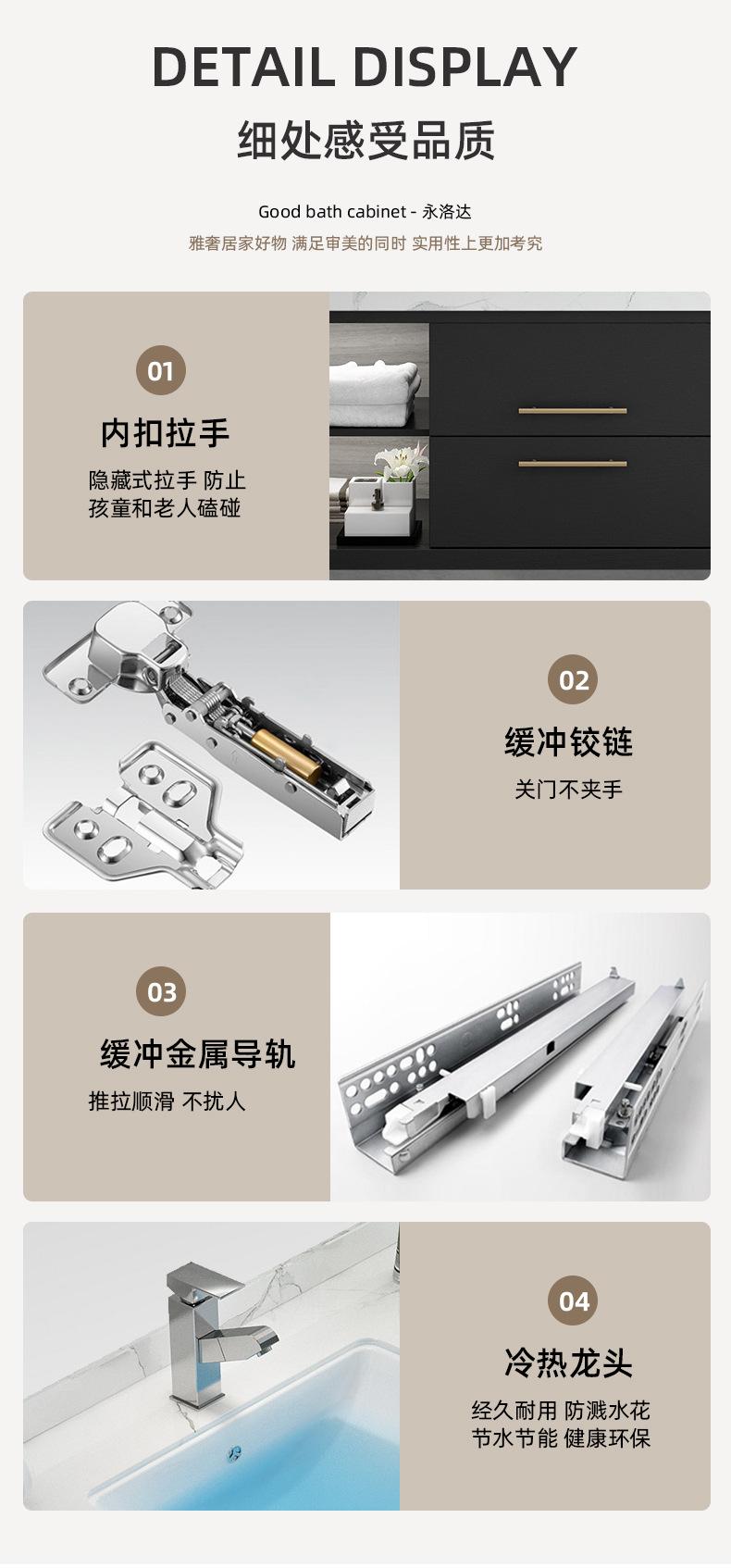 DETAIL DISPLAY

细处感受品质

Good bath cabinet - 永洛达

雅奢居家好物 满足审美的同时 实用性上更加考究

01

内扣拉手

隐藏式拉手 防止
孩童和老人磕碰

02

缓冲铰链

关门不夹手

03

缓冲金属导轨

推拉顺滑 不扰人

04

冷热龙头

经久耐用 防溅水花
节水节能 健康环保