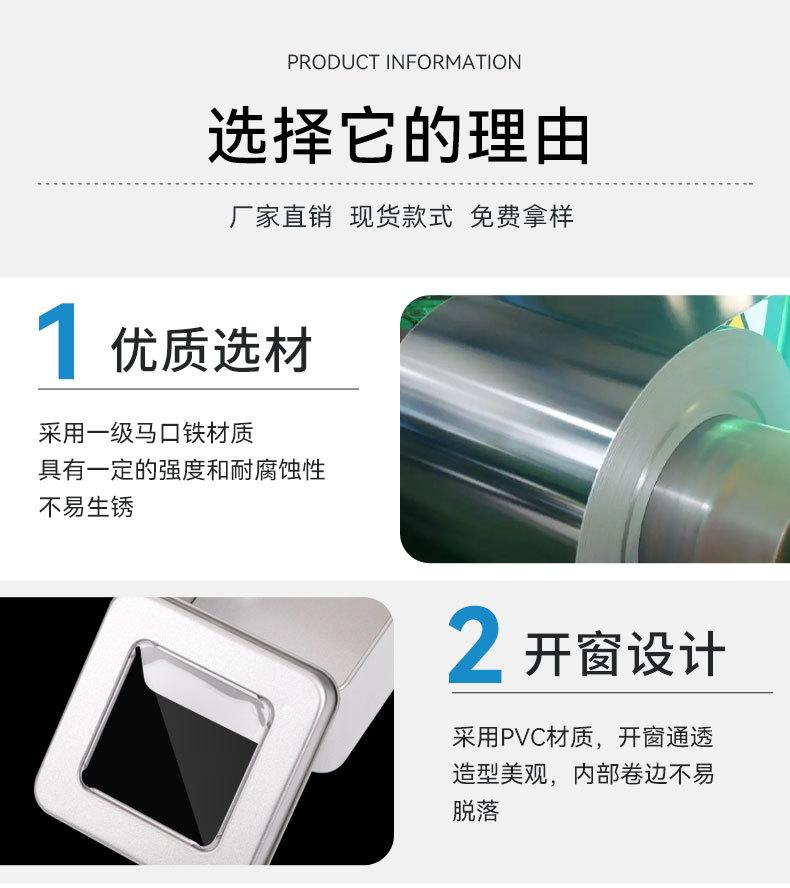 PRODUCT INFORMATION

选择它的理由

厂家直销 现货款式 免费拿样

1 优质选材

采用一级马口铁材质
具有一定的强度和耐腐蚀性
不易生锈

2 开窗设计

采用PVC材质，开窗通透
造型美观，内部卷边不易
脱落