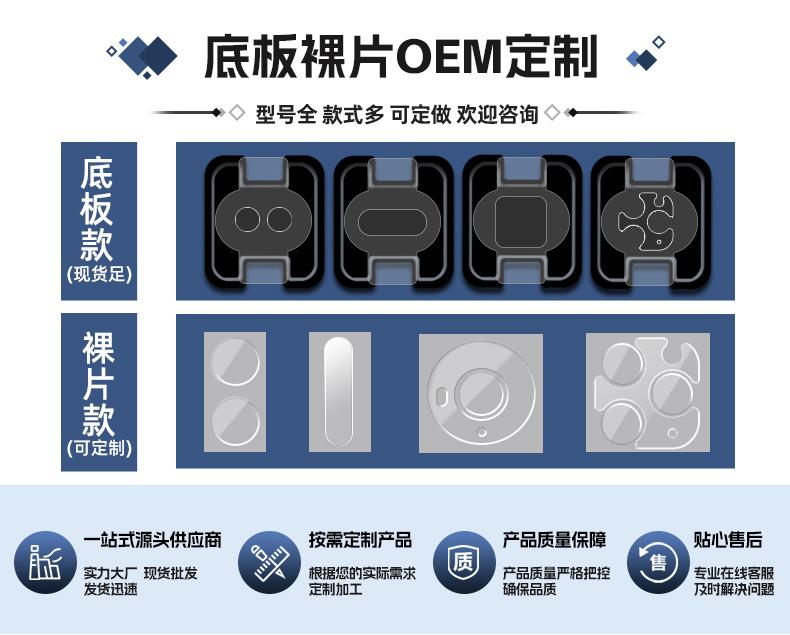 底板裸片OEM定制

型号全 款式多 可定做 欢迎咨询

底板款
(现货足)

裸片款
(可定制)

一站式源头供应商
实力大厂 现货批发 发货迅速

按需定制产品
根据您的实际需求 定制加工

质

产品质量保障
产品质量严格把控 确保品质

售

贴心售后
专业在线客服 及时解决问题