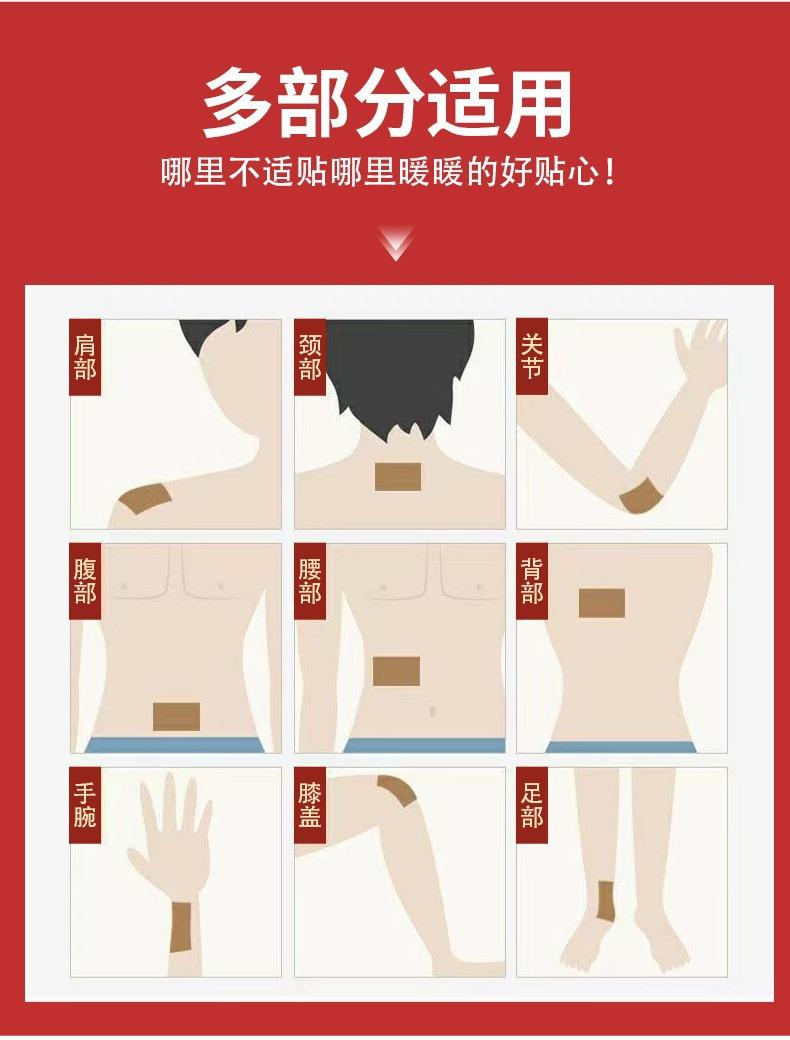 多部分适用

哪里不适贴哪里暖暖的好贴心！

肩部

颈部

关节

腹部

腰部

背部

手腕

膝盖

足部