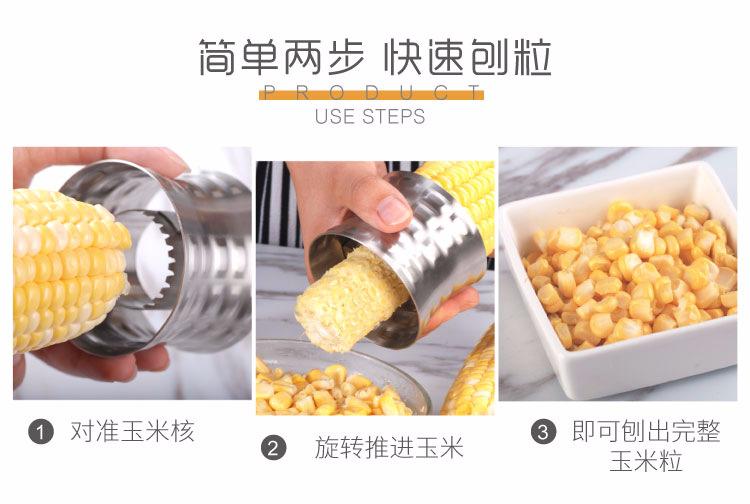 简单两步 快速刨粒

PRODUCT

USE STEPS

1 对准玉米核

2 旋转推进玉米

3 即可刨出完整玉米粒