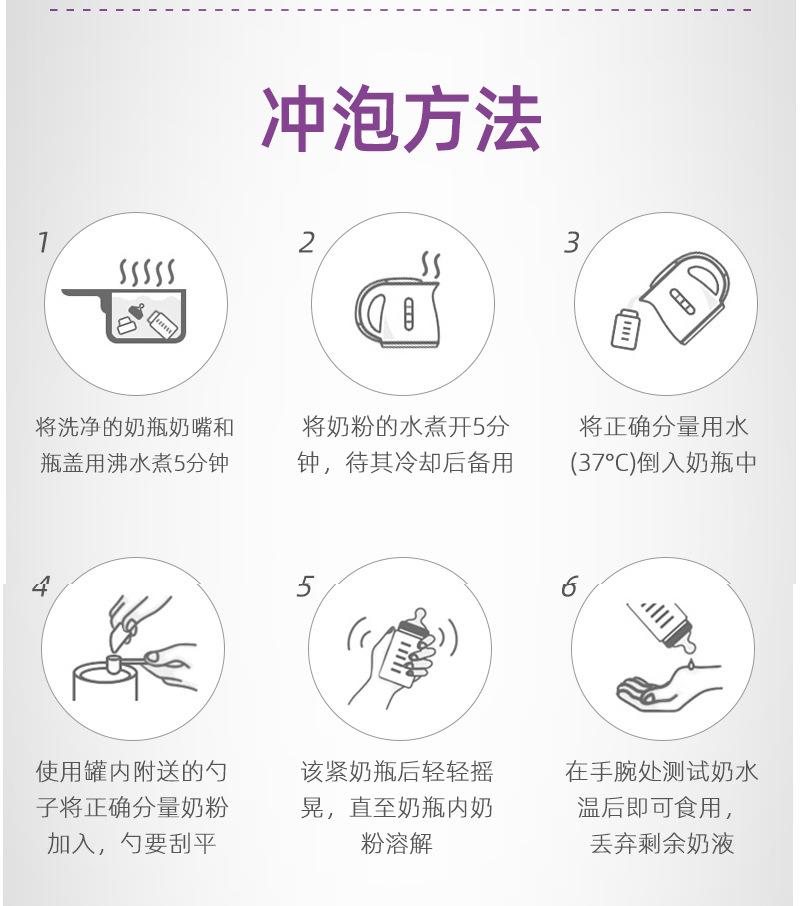 冲泡方法

1
将洗净的奶瓶奶嘴和瓶盖用沸水煮5分钟

2
将奶粉的水煮开5分钟，待其冷却后备用

3
将正确分量用水(37°C)倒入奶瓶中

4
使用罐内附送的勺子将正确分量奶粉加入，勺要刮平

5
该紧奶瓶后轻轻摇晃，直至奶瓶内奶粉溶解

6
在手腕处测试奶水温后即可食用，丢弃剩余奶液