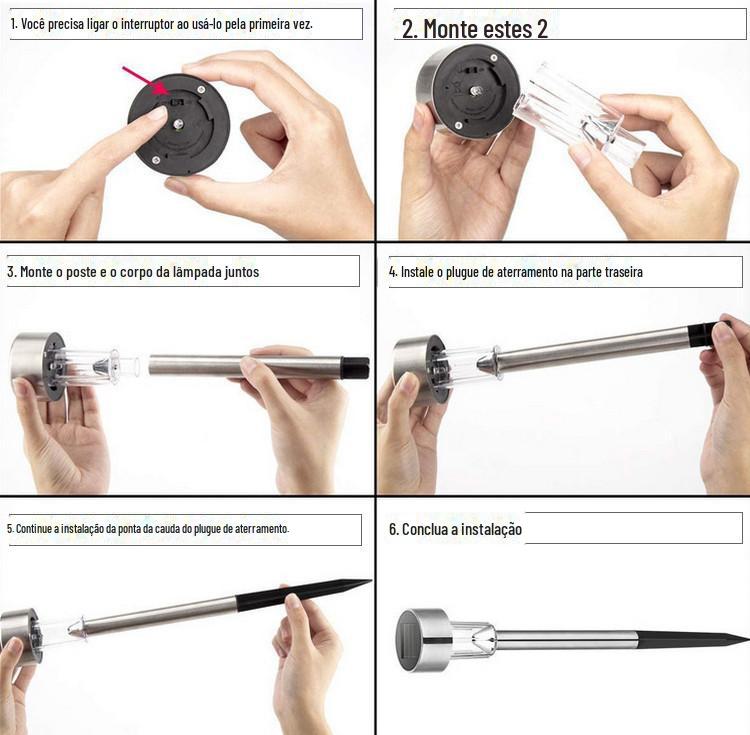 1. Você precisa ligar o interruptor ao usá-lo pela primeira vez.

2. Monte estes 2

3. Monte o poste e o corpo da lâmpada juntos

4. Instale o plugue de aterramento na parte traseira

5. Continue a instalação da ponta da cauda do plugue de aterramento.

6. Conclua a instalação