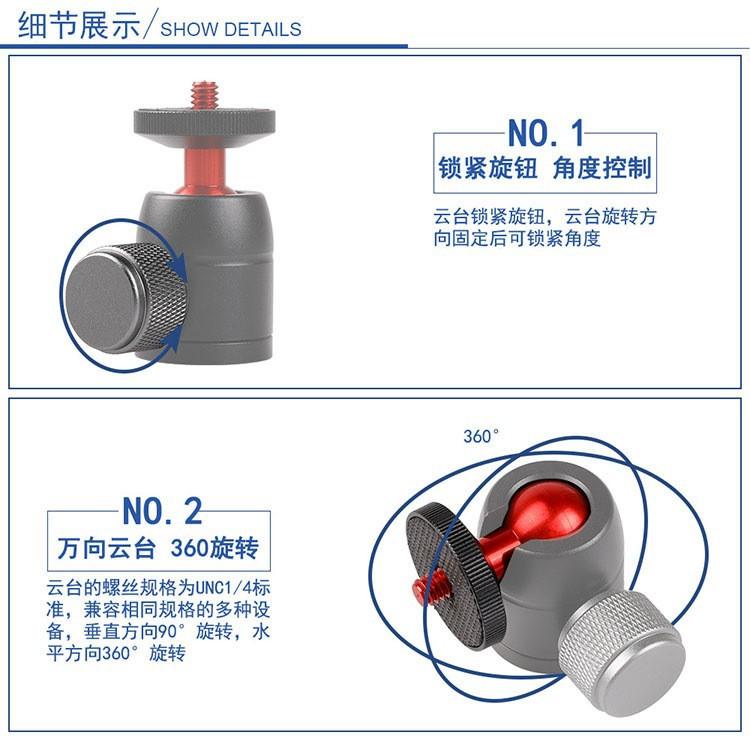 细节展示/SHOW DETAILS

NO.1
锁紧旋钮 角度控制

云台锁紧旋钮，云台旋转方向固定后可锁紧角度

360°

NO.2
万向云台 360旋转

云台的螺丝规格为UNC1/4标准，兼容相同规格的多种设备，垂直方向90°旋转，水平方向360°旋转