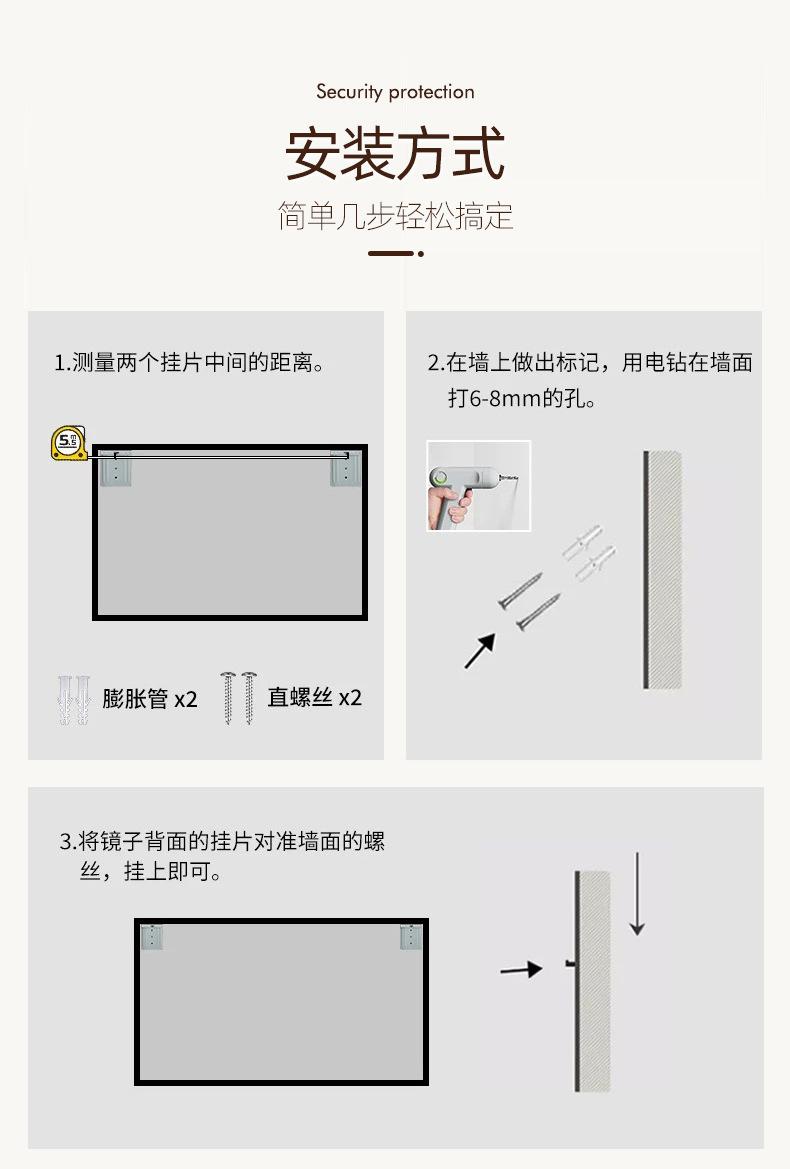 Security protection

安装方式

简单几步轻松搞定

1.测量两个挂片中间的距离。

5.5

膨胀管 x2　直螺丝 x2

2.在墙上做出标记，用电钻在墙面打6-8mm的孔。

3.将镜子背面的挂片对准墙面的螺丝，挂上即可。