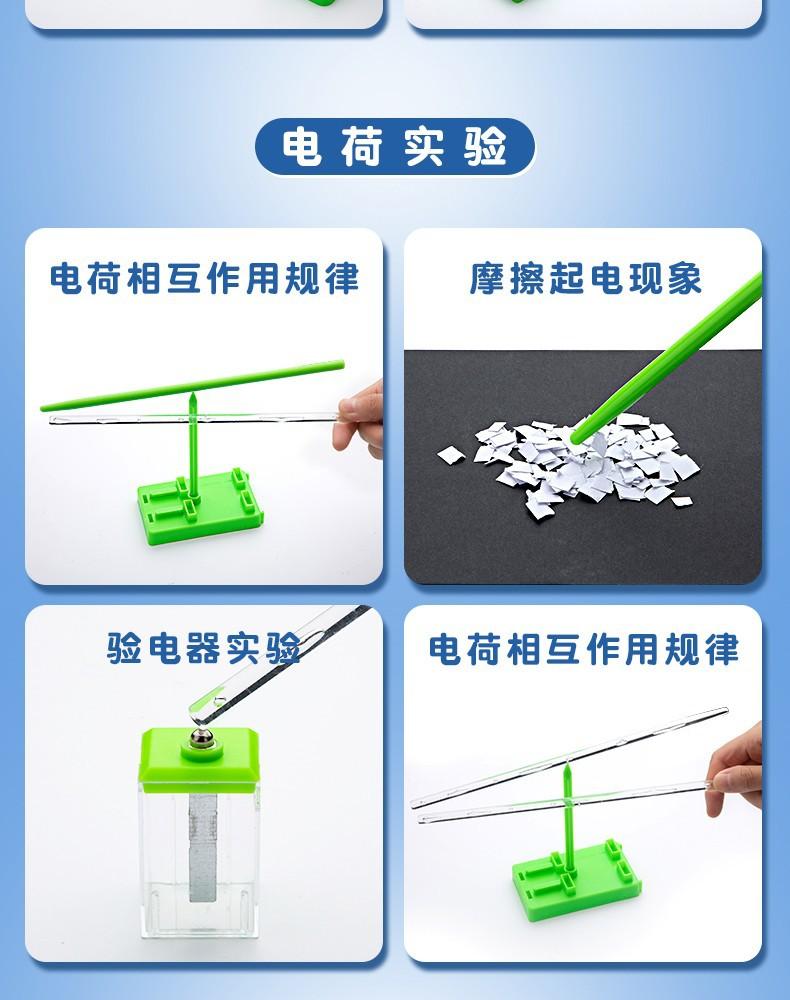 电荷实验

电荷相互作用规律

摩擦起电现象

验电器实验

电荷相互作用规律